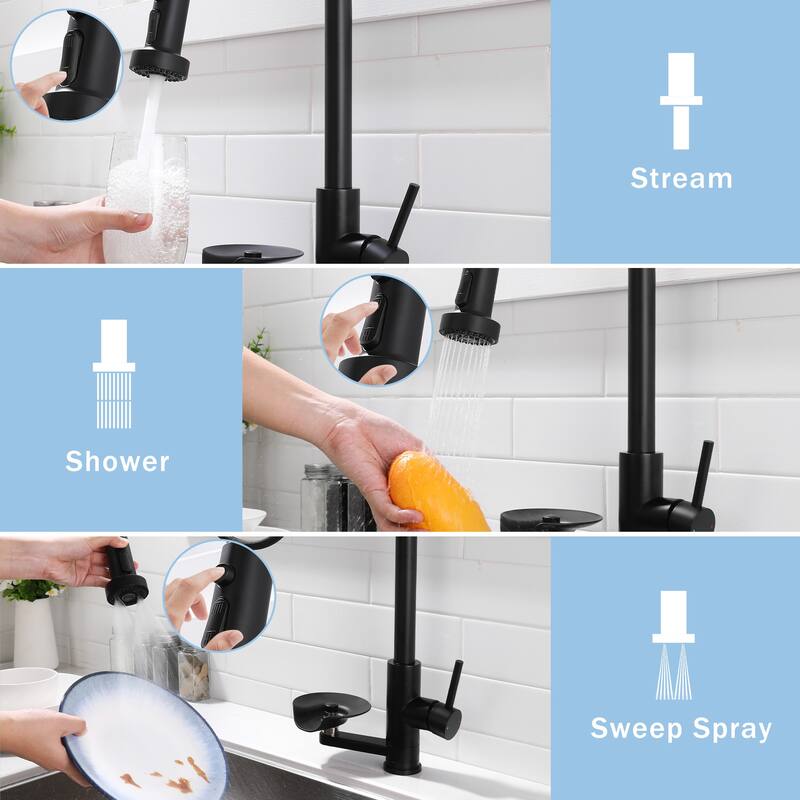 Stream

Shower

Sweep Spray