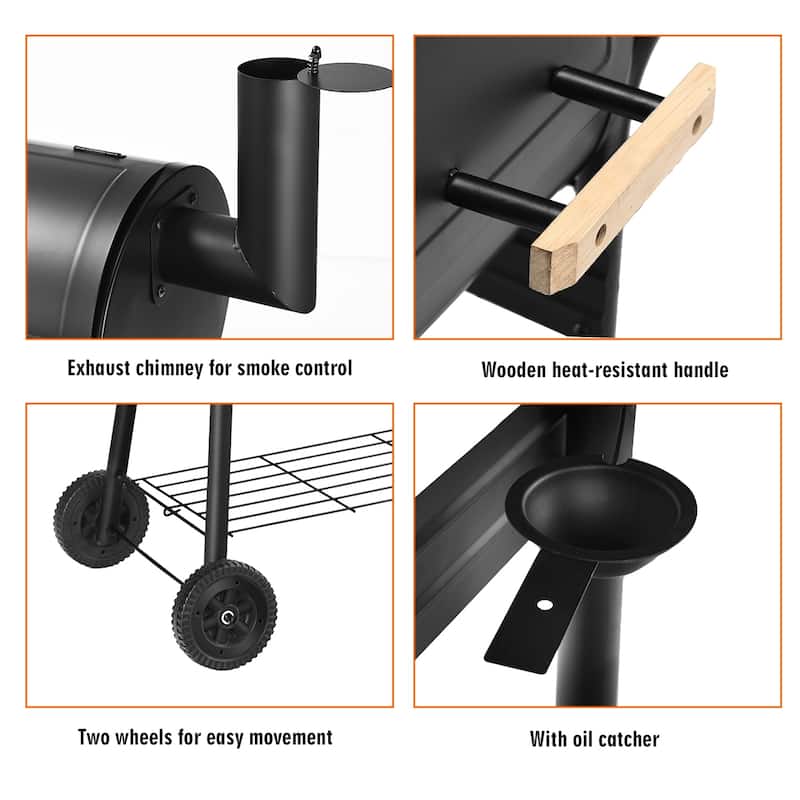 Exhaust chimney for smoke control

Wooden heat-resistant handle

Two wheels for easy movement

With oil catcher