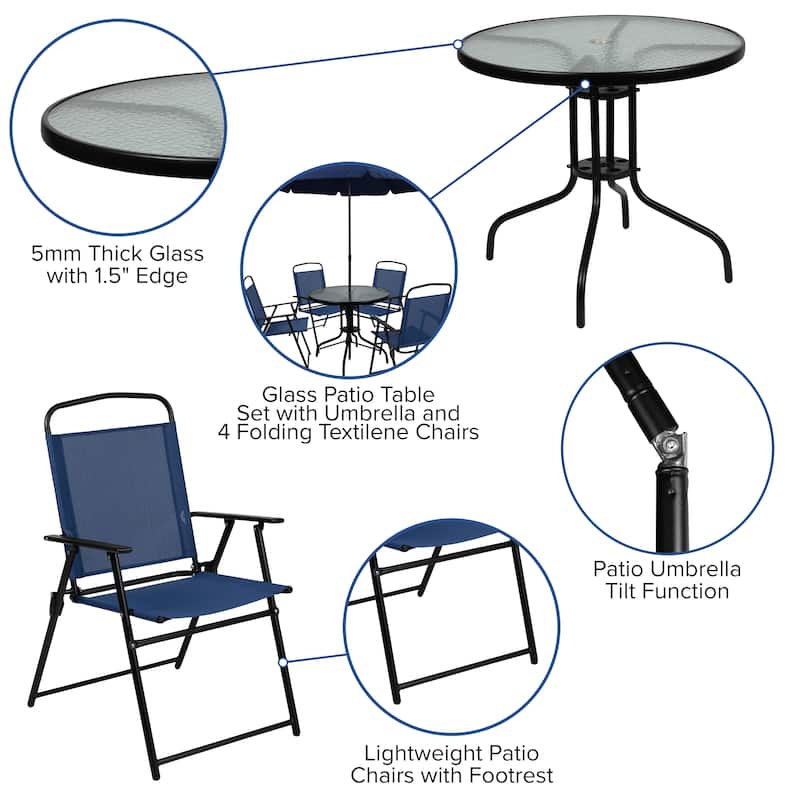 5mm Thick Glass with 1.5" Edge

Glass Patio Table Set with Umbrella and 4 Folding Textilene Chairs

Patio Umbrella Tilt Function

Lightweight Patio Chairs with Footrest