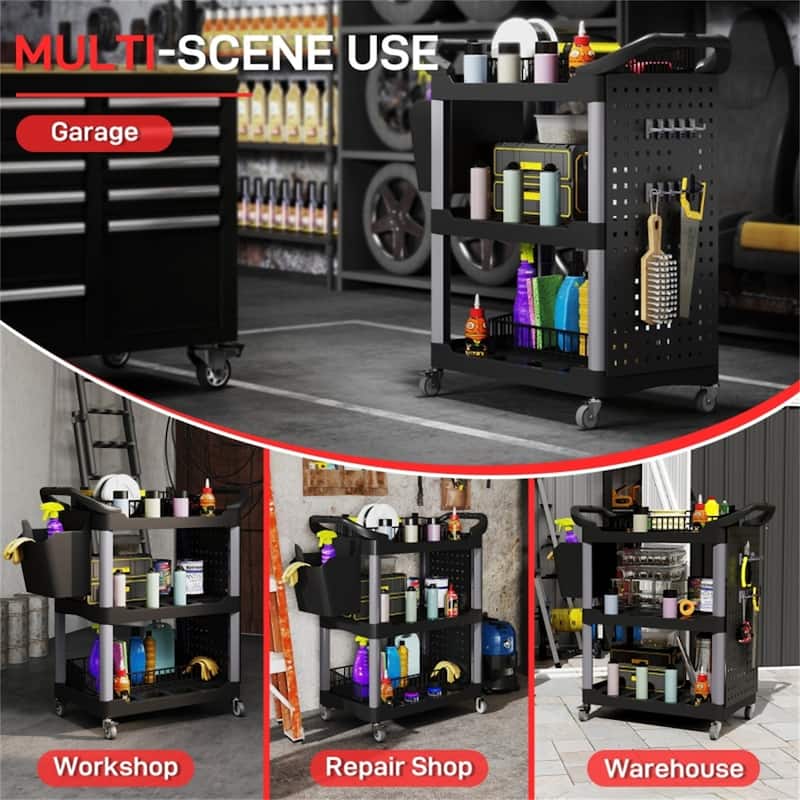 MULTI-SCENE USE

Garage

Workshop

Repair Shop

Warehouse