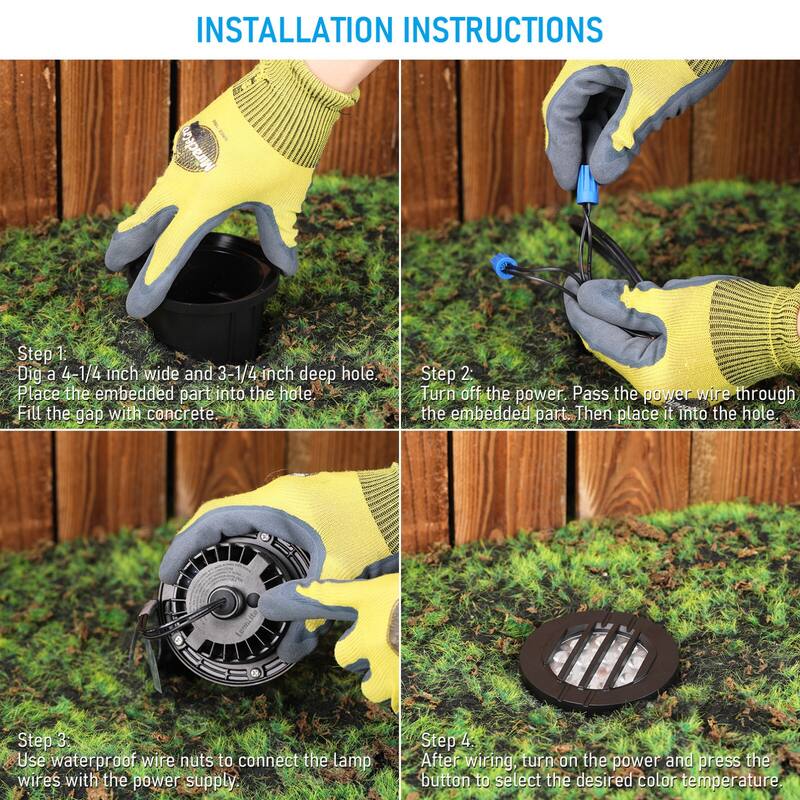 INSTALLATION INSTRUCTIONS

Step 1:
Dig a 4-1/4 inch wide and 3-1/4 inch deep hole. Place the embedded part into the hole. Fill the gap with concrete.

Step 2:
Turn off the power. Pass the power wire through the embedded part. Then place it into the hole.

Step 3:
Use waterproof wire nuts to connect the lamp wires with the power supply.

Step 4:
After wiring, turn on the power and press the button to select the desired color temperature.