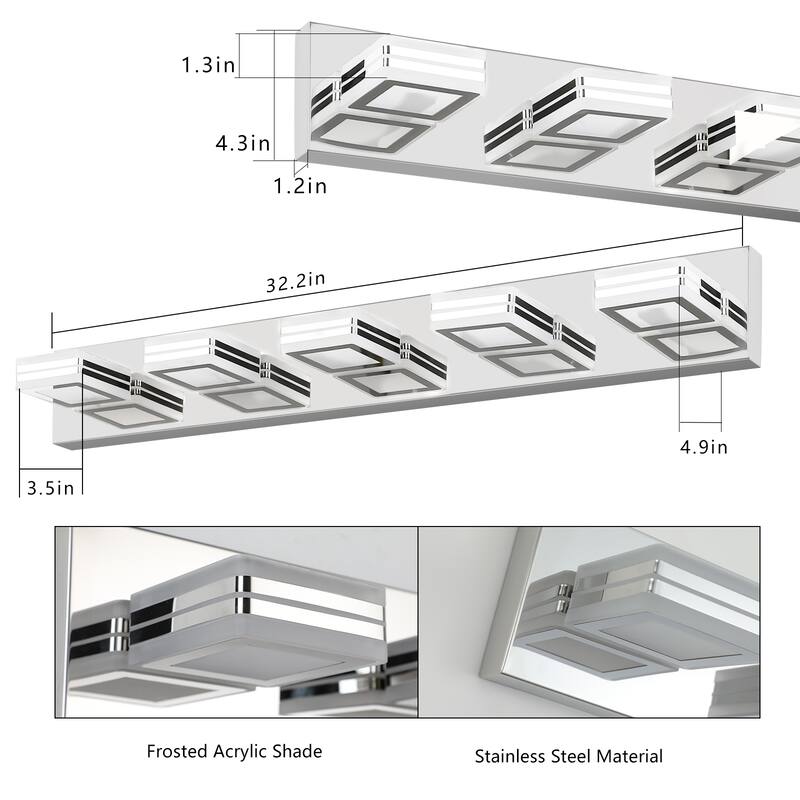 1.3in

4.3in

1.2in

32.2in

4.9in

3.5in

Frosted Acrylic Shade

Stainless Steel Material