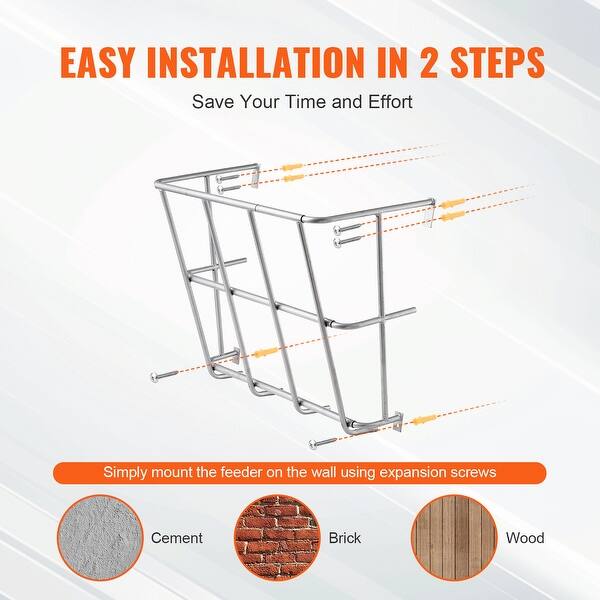 EASY INSTALLATION IN 2 STEPS

Save Your Time and Effort

Simply mount the feeder on the wall using expansion screws

Cement

Brick

Wood