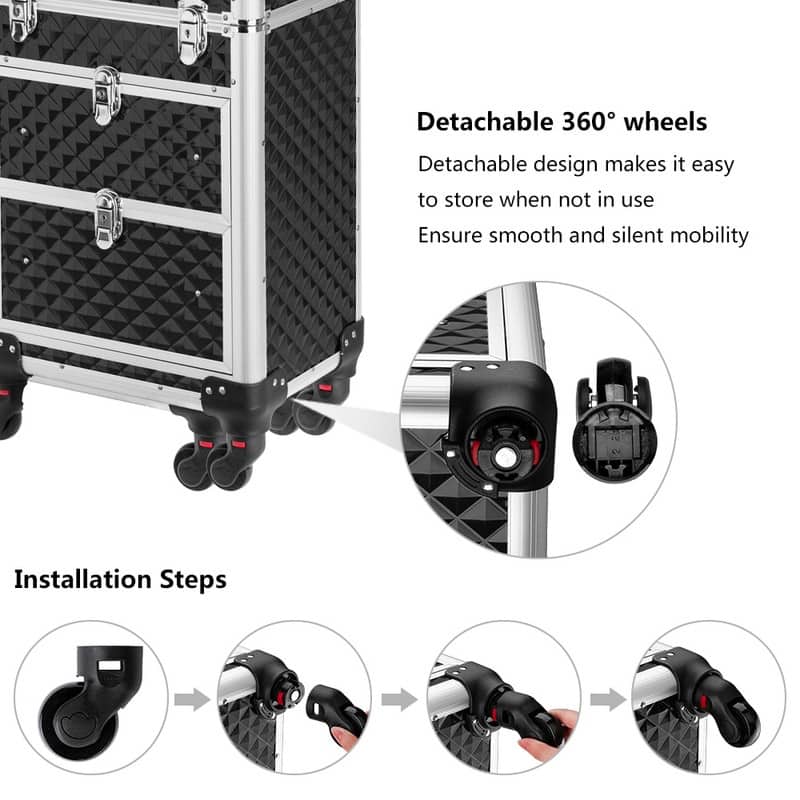 Detachable 360° wheels

Detachable design makes it easy to store when not in use

Ensure smooth and silent mobility

Installation Steps