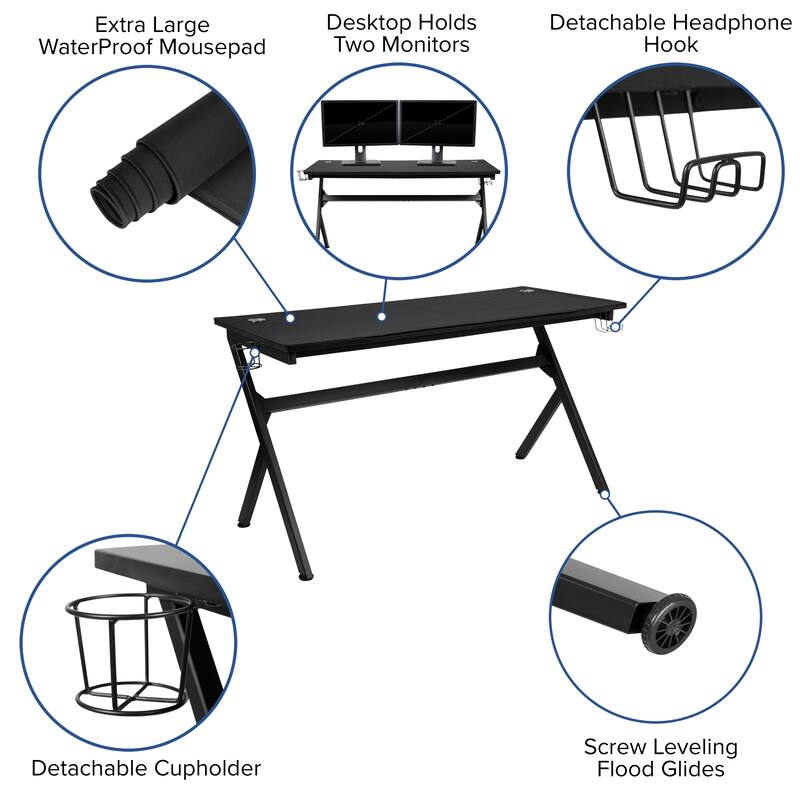 Extra Large WaterProof Mousepad

Desktop Holds Two Monitors

Detachable Headphone Hook

Detachable Cupholder

Screw Leveling Flood Glides