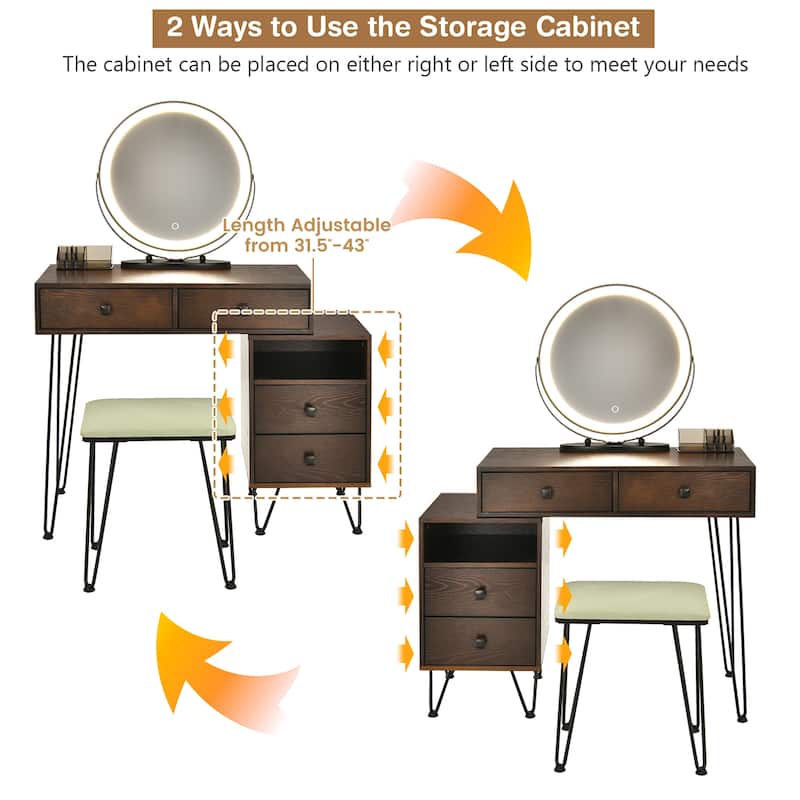 2 Ways to Use the Storage Cabinet

The cabinet can be placed on either right or left side to meet your needs

Length Adjustable from 31.5"-43"