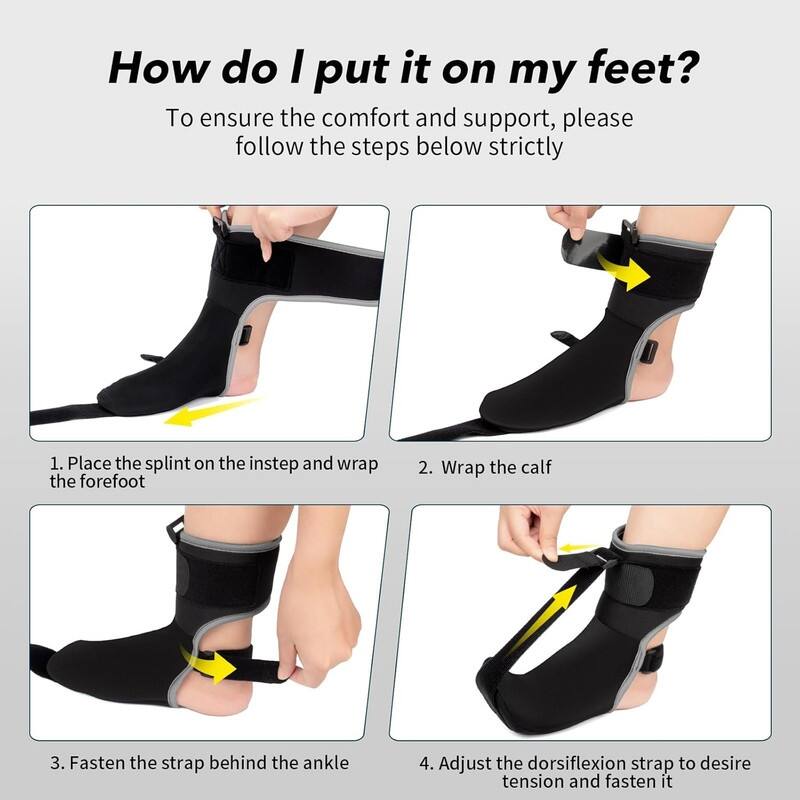 How do I put it on my feet?

To ensure the comfort and support, please follow the steps below strictly

1. Place the splint on the instep and wrap the forefoot

2. Wrap the calf

3. Fasten the strap behind the ankle

4. Adjust the dorsiflexion strap to desire tension and fasten it