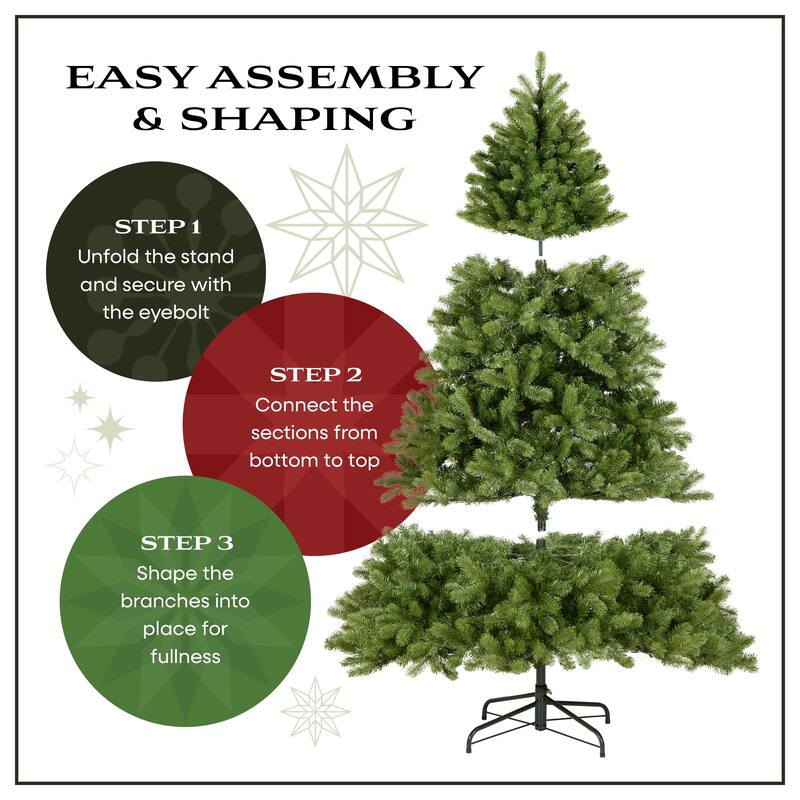 EASY ASSEMBLY & SHAPING

STEP 1
Unfold the stand and secure with the eyebolt

STEP 2
Connect the sections from bottom to top

STEP 3
Shape the branches into place for fullness