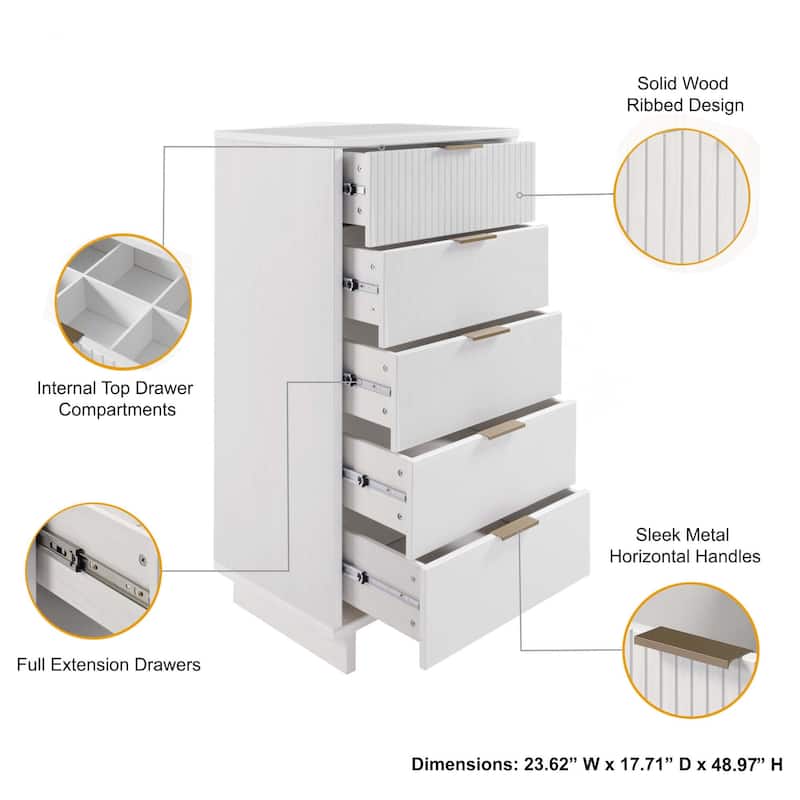 Solid Wood
Ribbed Design

Internal Top Drawer
Compartments

Sleek Metal
Horizontal Handles

Full Extension Drawers

Dimensions: 23.62” W x 17.71” D x 48.97” H