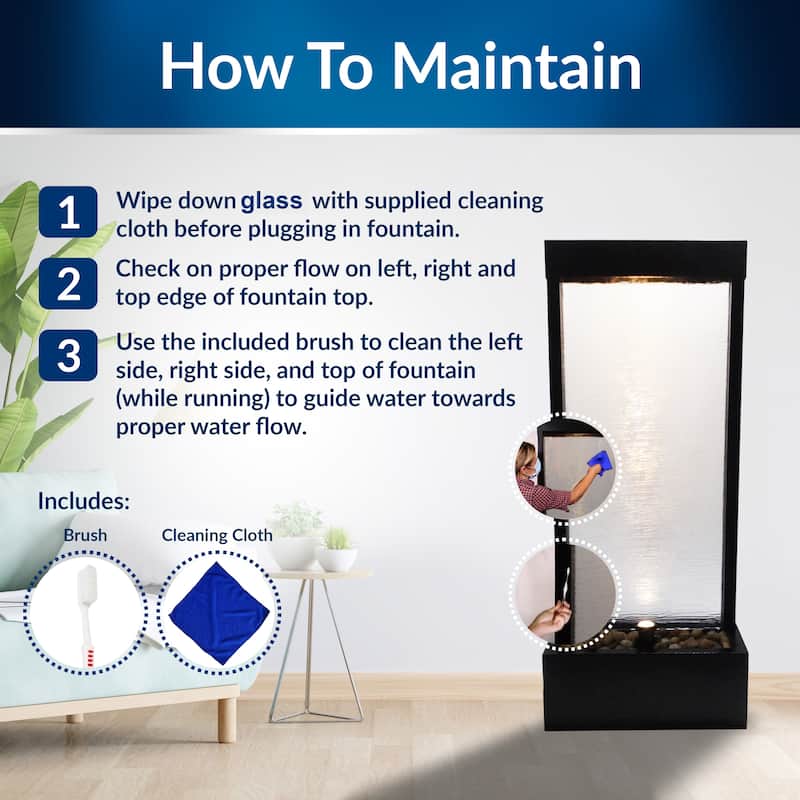 How To Maintain

1 Wipe down glass with supplied cleaning cloth before plugging in fountain.

2 Check on proper flow on left, right and top edge of fountain top.

3 Use the included brush to clean the left side, right side, and top of fountain (while running) to guide water towards proper water flow.

Includes:

Brush

Cleaning Cloth