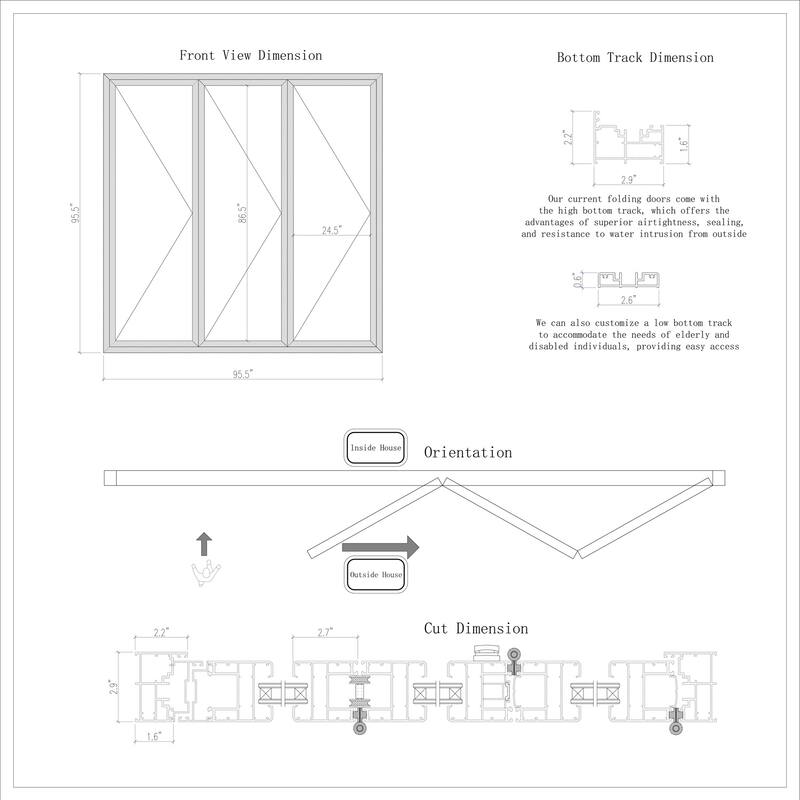 Front View Dimension

95.5"

86.5"

24.5"

95.5"

Bottom Track Dimension

2.2"

1.6"

2.9"

Our current folding doors come with the high bottom track, which offers the advantages of superior airtightness, sealing, and resistance to water intrusion from outside

0.6"

2.6"

We can also customize a low bottom track to accommodate the needs of elderly and disabled individuals, providing easy access

Inside House

Orientation

Outside House

Cut Dimension

2.2"

2.7"

2.9"

1.6"