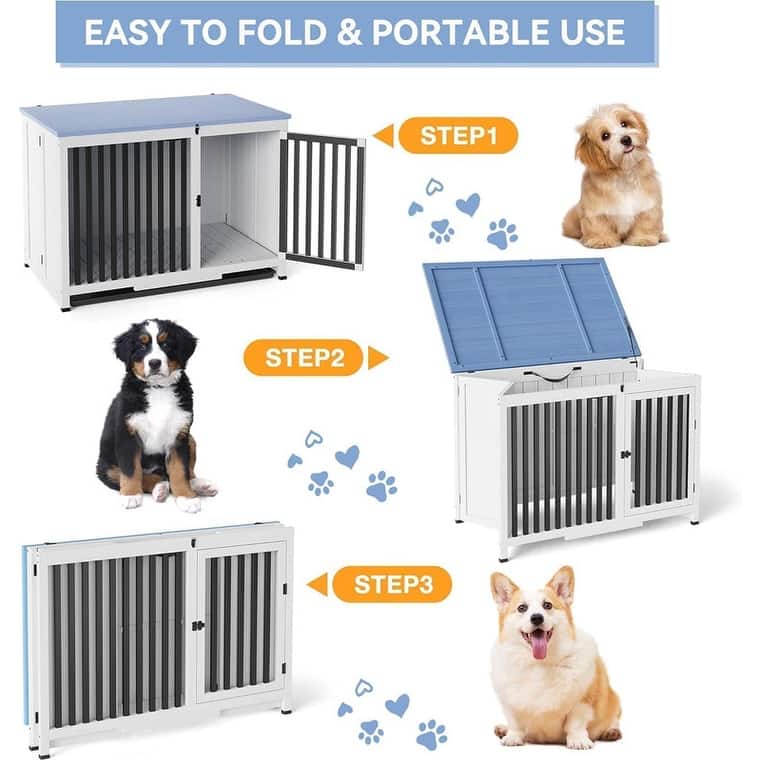 EASY TO FOLD & PORTABLE USE

STEP1

STEP2

STEP3