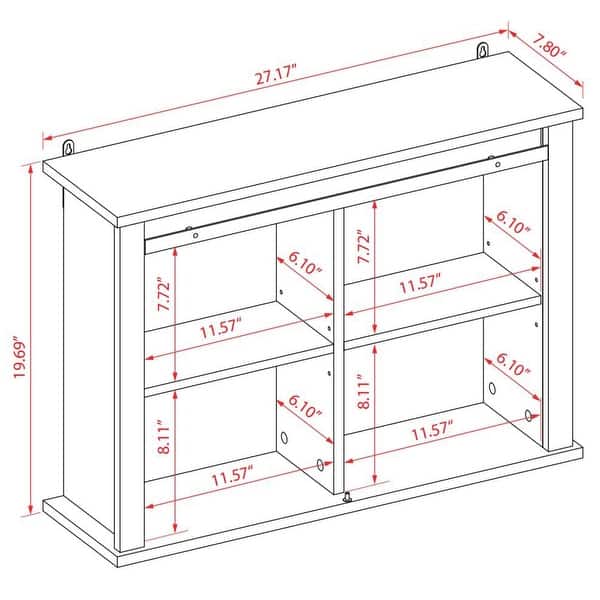 27.17"
7.80"
19.69"
7.72"
6.10"
11.57"
7.72"
6.10"
11.57"
8.11"
6.10"
11.57"
8.11"
6.10"
11.57"