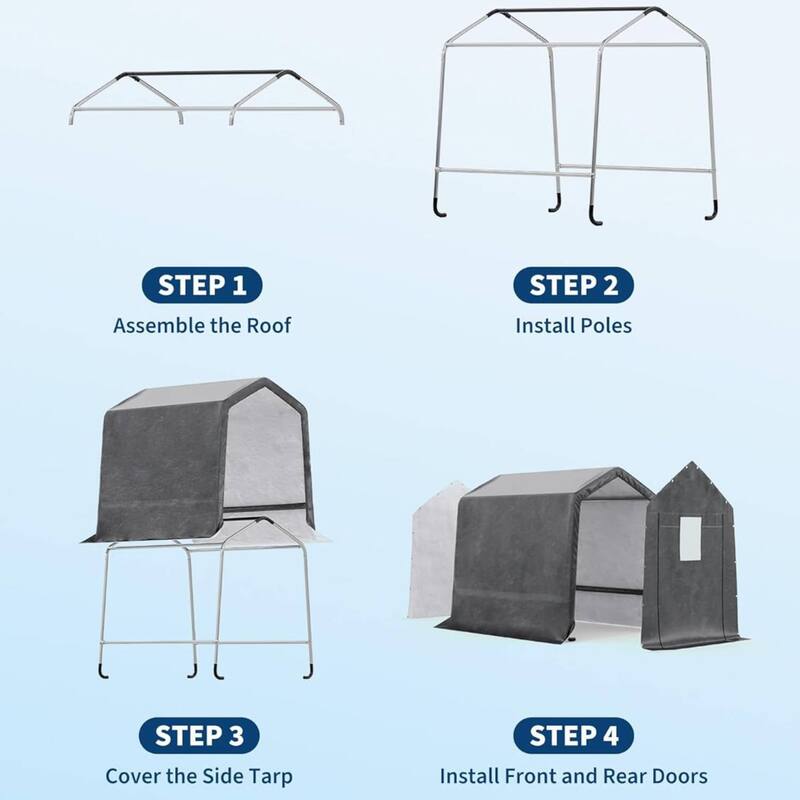 STEP 1
Assemble the Roof

STEP 2
Install Poles

STEP 3
Cover the Side Tarp

STEP 4
Install Front and Rear Doors