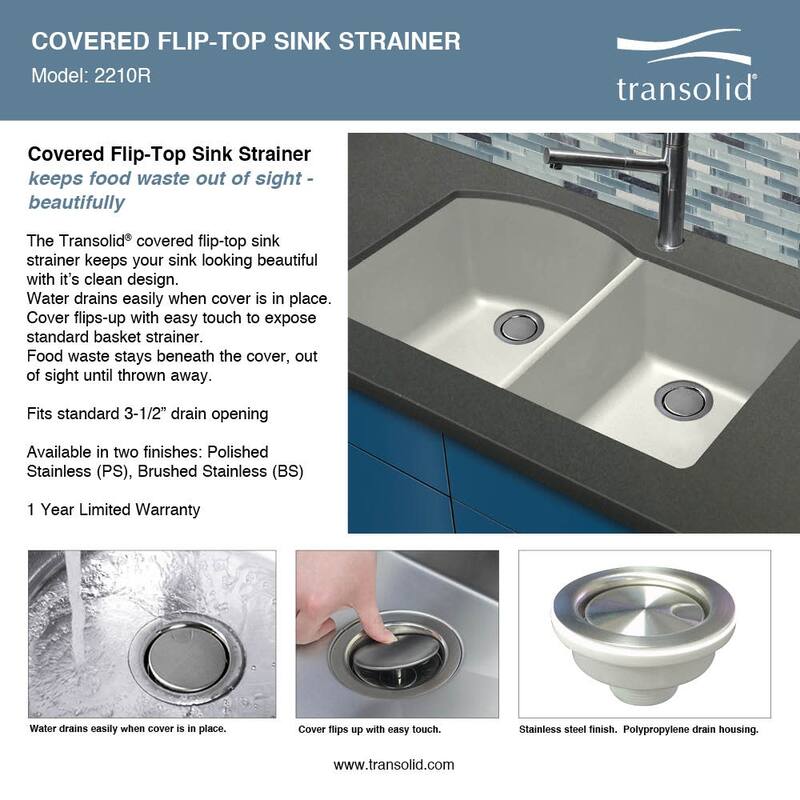 COVERED FLIP-TOP SINK STRAINER
Model: 2210R

transolid®

Covered Flip-Top Sink Strainer
keeps food waste out of sight - beautifully

The Transolid® covered flip-top sink strainer keeps your sink looking beautiful with it's clean design.
Water drains easily when cover is in place.
Cover flips-up with easy touch to expose standard basket strainer.
Food waste stays beneath the cover, out of sight until thrown away.

Fits standard 3-1/2" drain opening

Available in two finishes: Polished Stainless (PS), Brushed Stainless (BS)

1 Year Limited Warranty

Water drains easily when cover is in place.

Cover flips up with easy touch.

Stainless steel finish. Polypropylene drain housing.

www.transolid.com