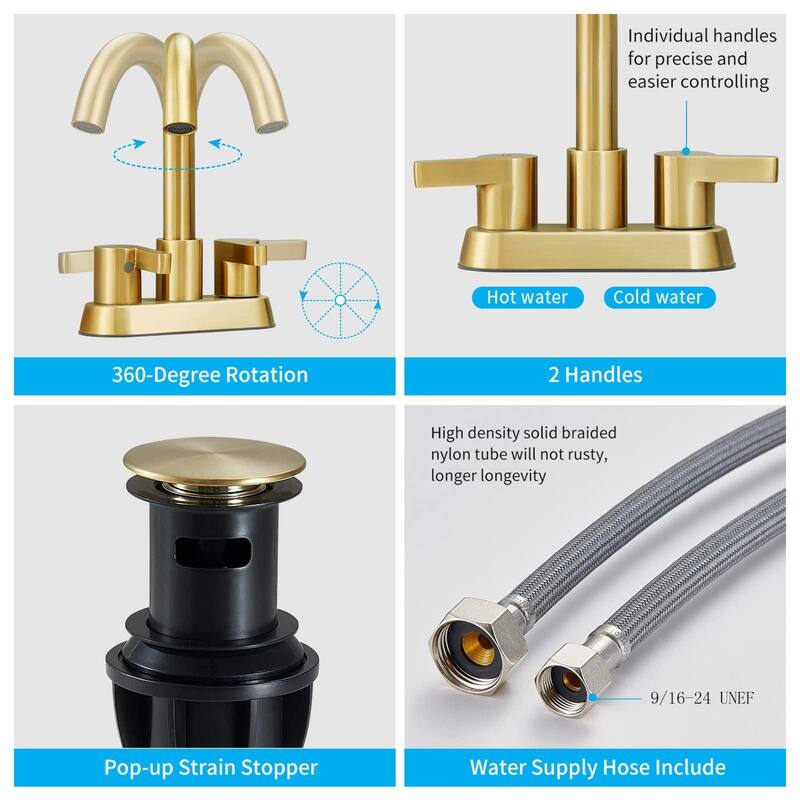 360-Degree Rotation

Individual handles for precise and easier controlling

Hot water

Cold water

2 Handles

Pop-up Strain Stopper

High density solid braided nylon tube will not rusty, longer longevity

9/16-24 UNEF

Water Supply Hose Include