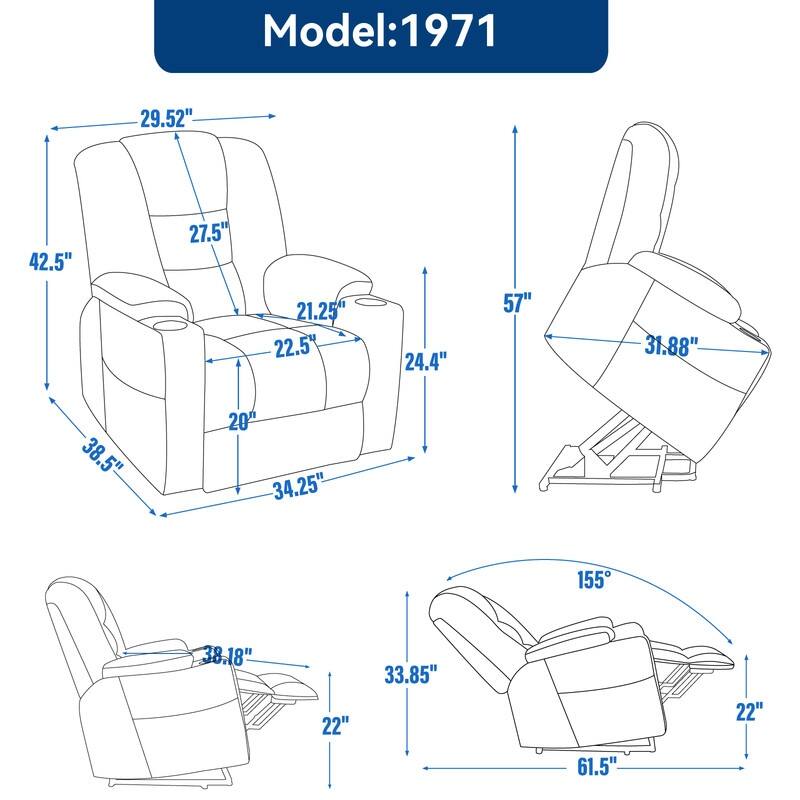 Model:1971

29.52"
27.5"
42.5"
21.25"
22.5"
24.4"
20"
38.5"
34.25"

57"
31.88"

38.18"
22"

155°
33.85"
22"
61.5"