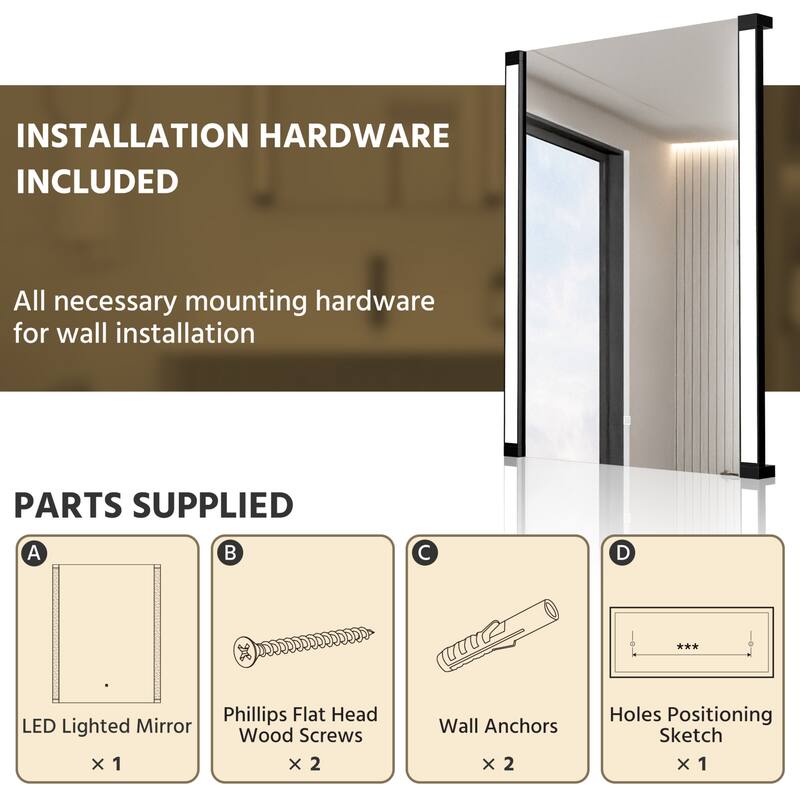 INSTALLATION HARDWARE INCLUDED

All necessary mounting hardware for wall installation

PARTS SUPPLIED

A
LED Lighted Mirror
× 1

B
Phillips Flat Head Wood Screws
× 2

C
Wall Anchors
× 2

D
***
Holes Positioning Sketch
× 1