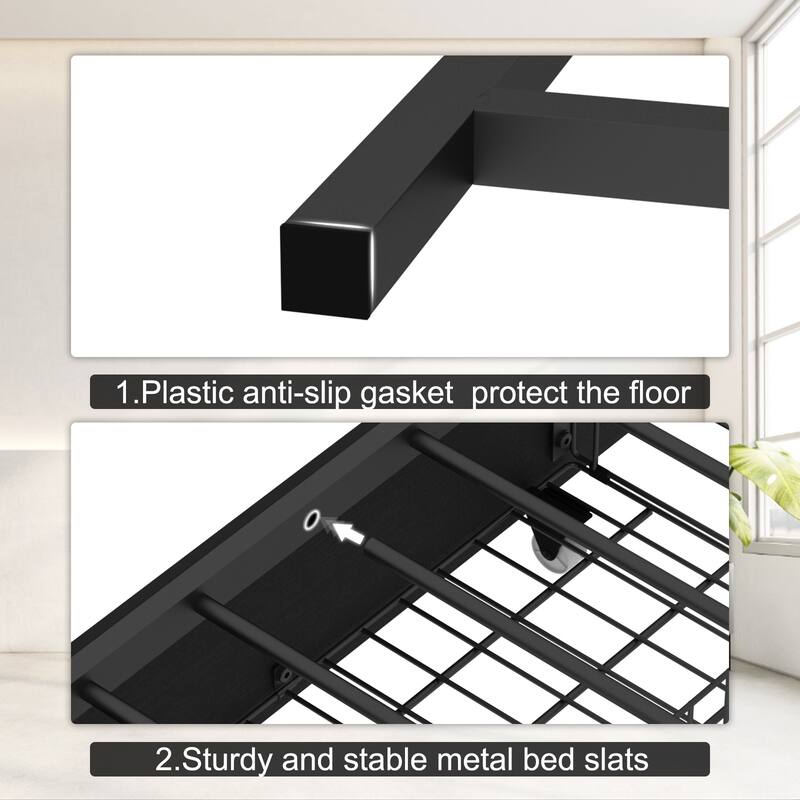 1.Plastic anti-slip gasket  protect the floor

2.Sturdy and stable metal bed slats