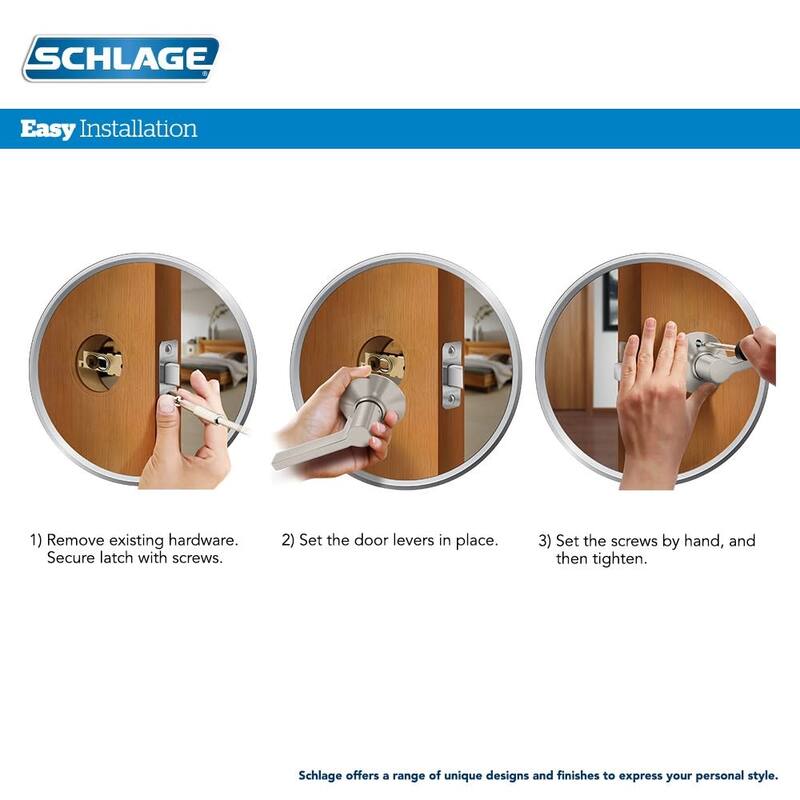 SCHLAGE

Easy Installation

1) Remove existing hardware. Secure latch with screws.

2) Set the door levers in place.

3) Set the screws by hand, and then tighten.

Schlage offers a range of unique designs and finishes to express your personal style.