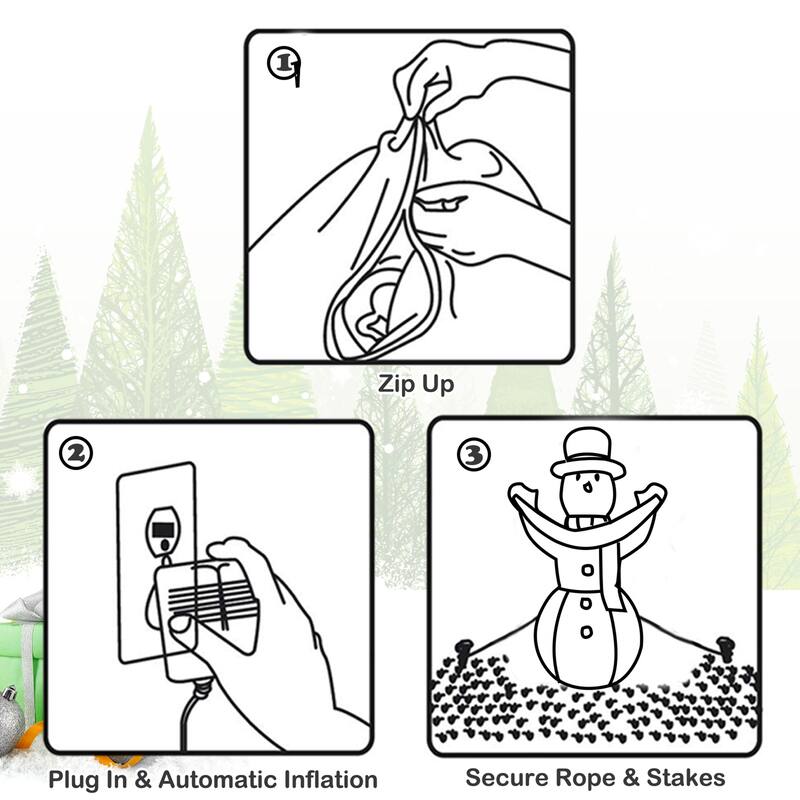 1
Zip Up
2
Plug In & Automatic Inflation
3
Secure Rope & Stakes