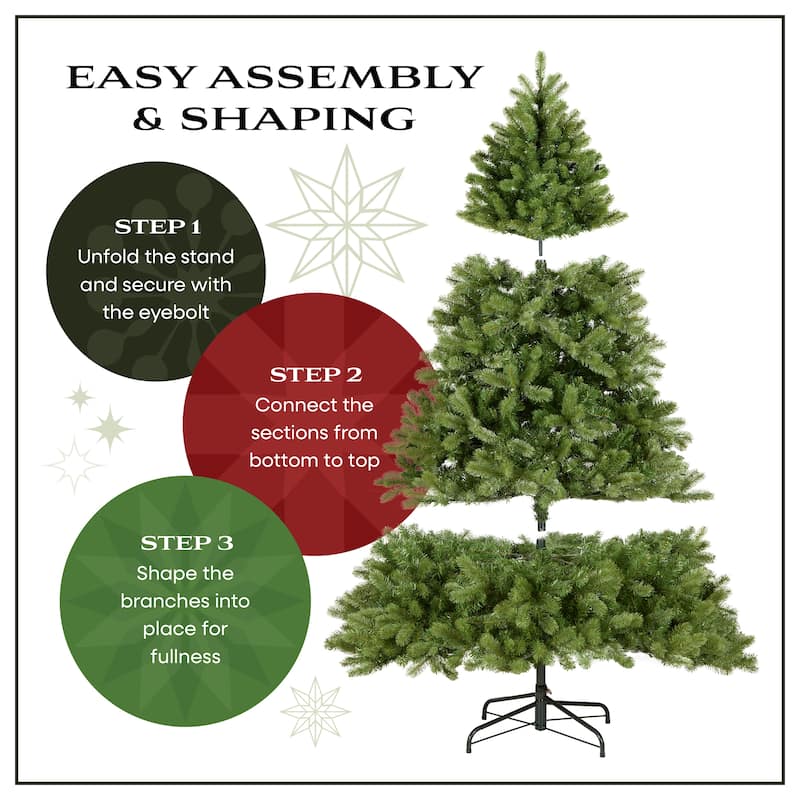 EASY ASSEMBLY & SHAPING

STEP 1
Unfold the stand and secure with the eyebolt

STEP 2
Connect the sections from bottom to top

STEP 3
Shape the branches into place for fullness