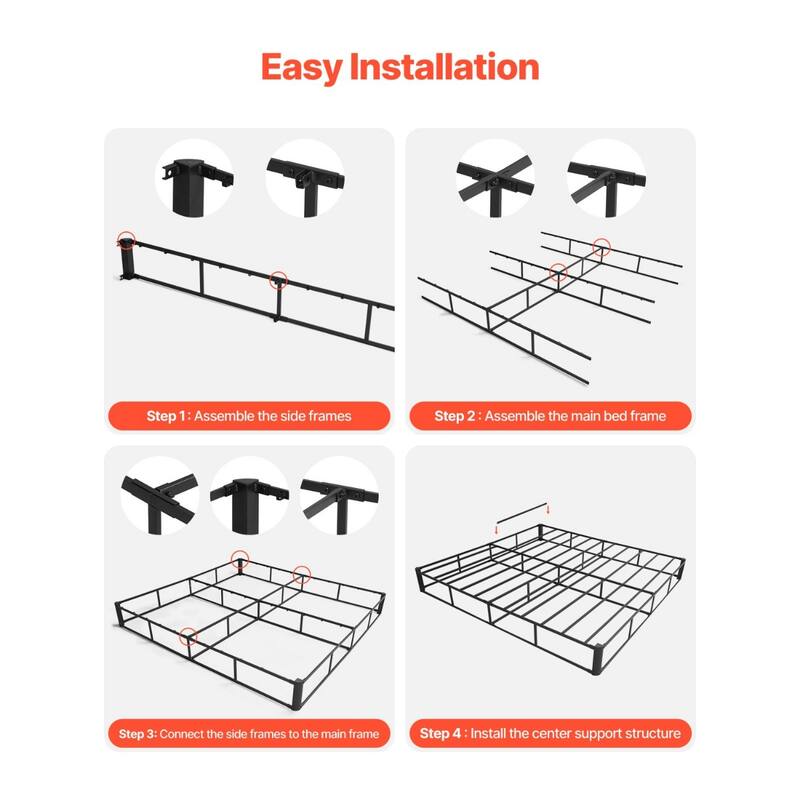 Easy Installation

Step 1 : Assemble the side frames

Step 2 : Assemble the main bed frame

Step 3: Connect the side frames to the main frame

Step 4 : Install the center support structure