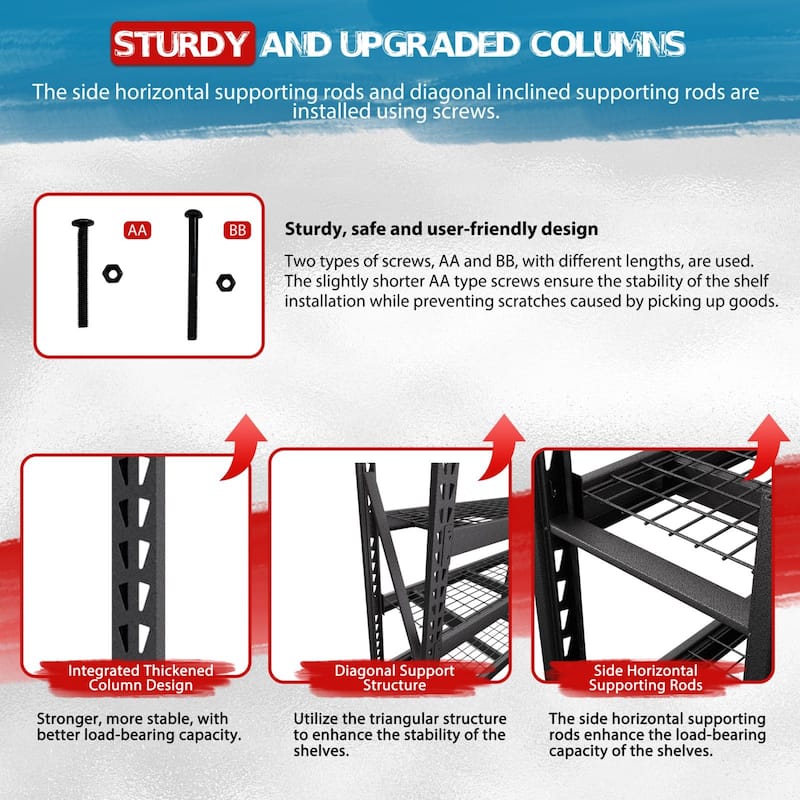 STURDY AND UPGRADED COLUMNS

The side horizontal supporting rods and diagonal inclined supporting rods are installed using screws.

AA

BB

Sturdy, safe and user-friendly design

Two types of screws, AA and BB, with different lengths, are used. The slightly shorter AA type screws ensure the stability of the shelf installation while preventing scratches caused by picking up goods.

Integrated Thickened Column Design

Stronger, more stable, with better load-bearing capacity.

Diagonal Support Structure

Utilize the triangular structure to enhance the stability of the shelves.

Side Horizontal Supporting Rods

The side horizontal supporting rods enhance the load-bearing capacity of the shelves.