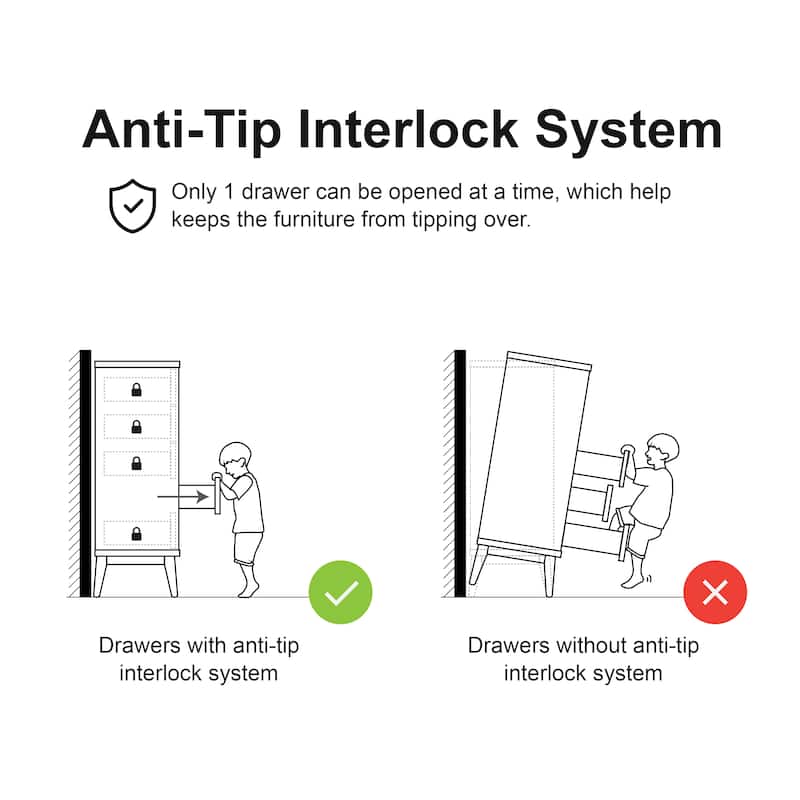 Anti-Tip Interlock System

Only 1 drawer can be opened at a time, which help keeps the furniture from tipping over.

Drawers with anti-tip interlock system

Drawers without anti-tip interlock system