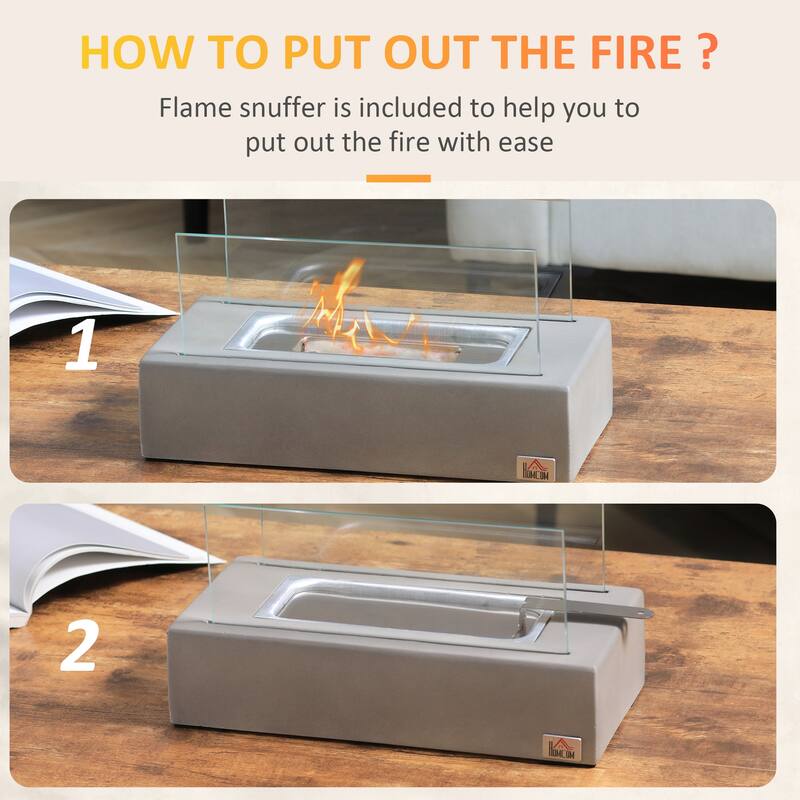 HOW TO PUT OUT THE FIRE ?

Flame snuffer is included to help you to put out the fire with ease

1

HOMCOM

2

HOMCOM