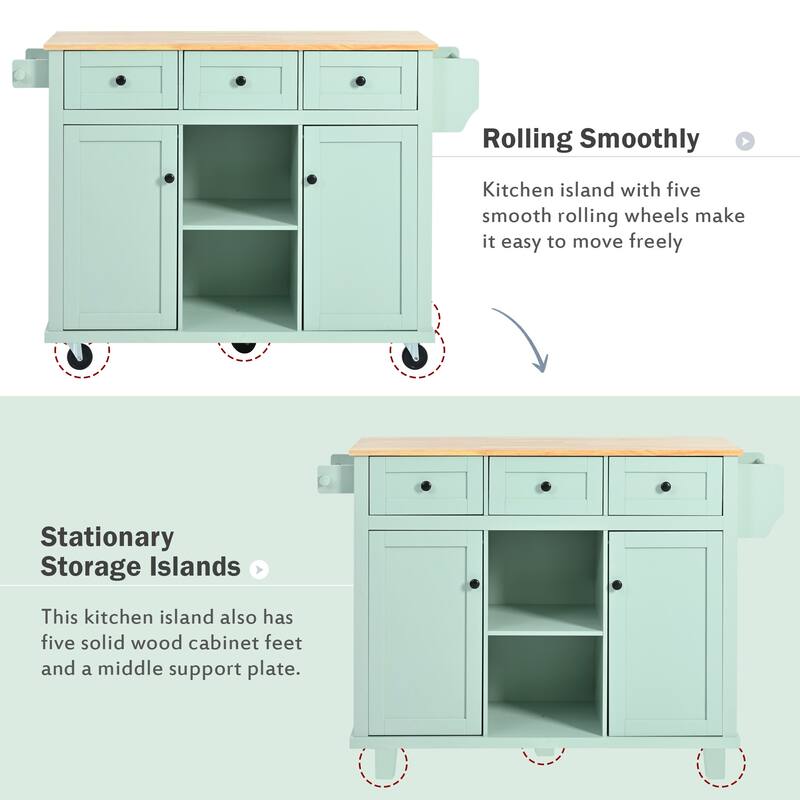 Rolling Smoothly

Kitchen island with five smooth rolling wheels make it easy to move freely

Stationary Storage Islands

This kitchen island also has five solid wood cabinet feet and a middle support plate.