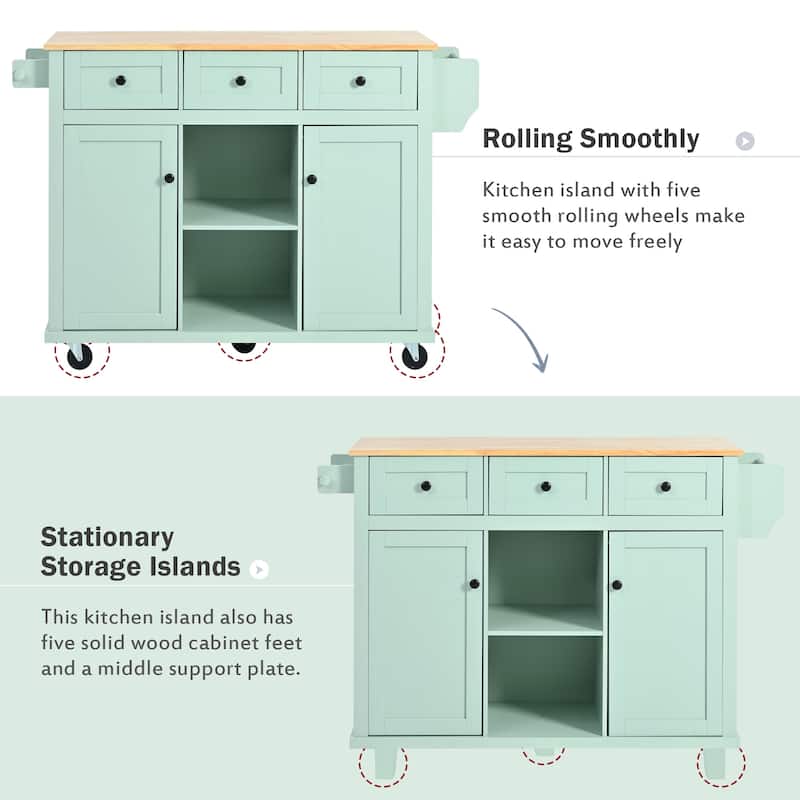 Rolling Smoothly

Kitchen island with five smooth rolling wheels make it easy to move freely

Stationary Storage Islands

This kitchen island also has five solid wood cabinet feet and a middle support plate.