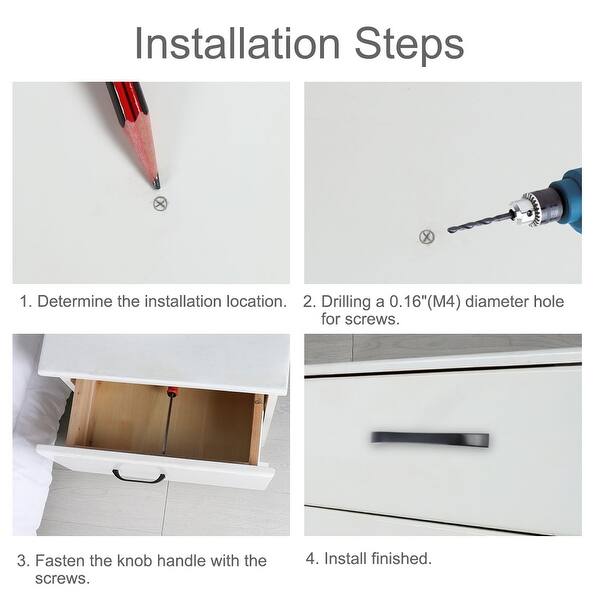 Installation Steps

1. Determine the installation location.

2. Drilling a 0.16"(M4) diameter hole for screws.

3. Fasten the knob handle with the screws.

4. Install finished.