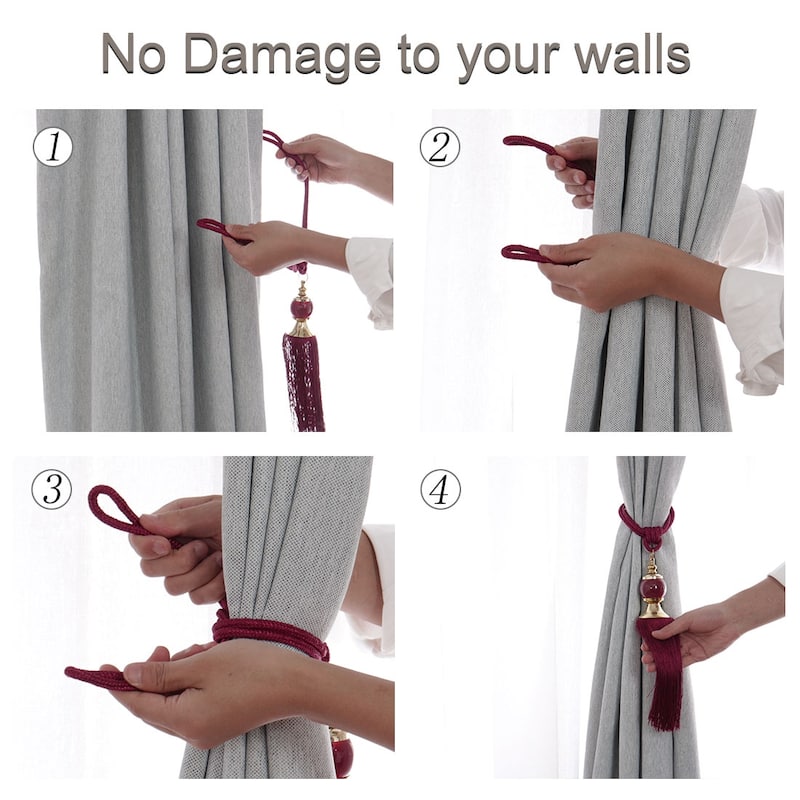 No Damage to your walls

1

2

3

4