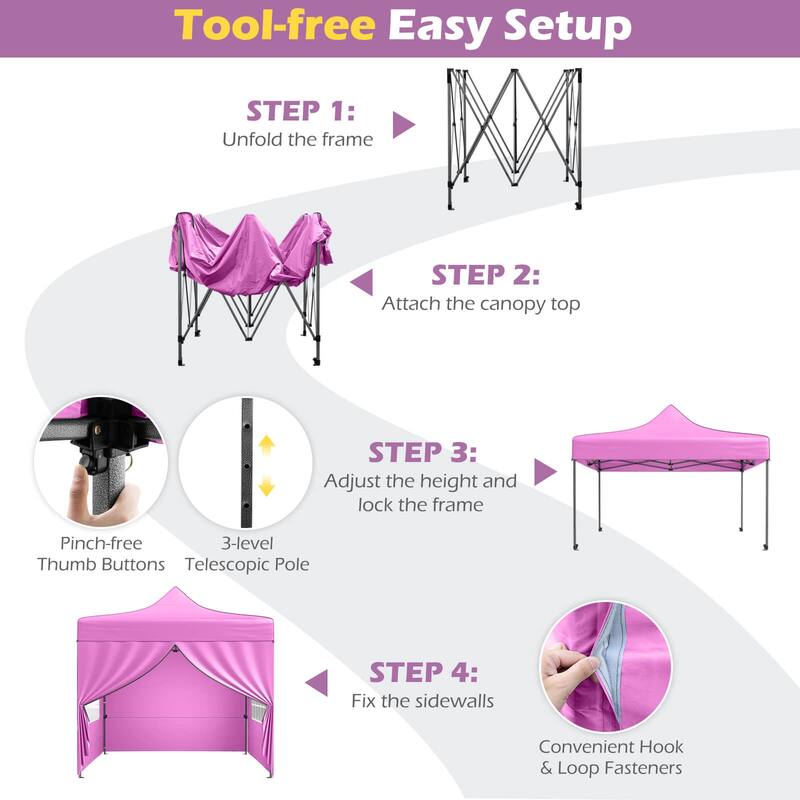 Tool-free Easy Setup

STEP 1:
Unfold the frame

STEP 2:
Attach the canopy top

STEP 3:
Adjust the height and lock the frame

Pinch-free Thumb Buttons

3-level Telescopic Pole

STEP 4:
Fix the sidewalls

Convenient Hook & Loop Fasteners