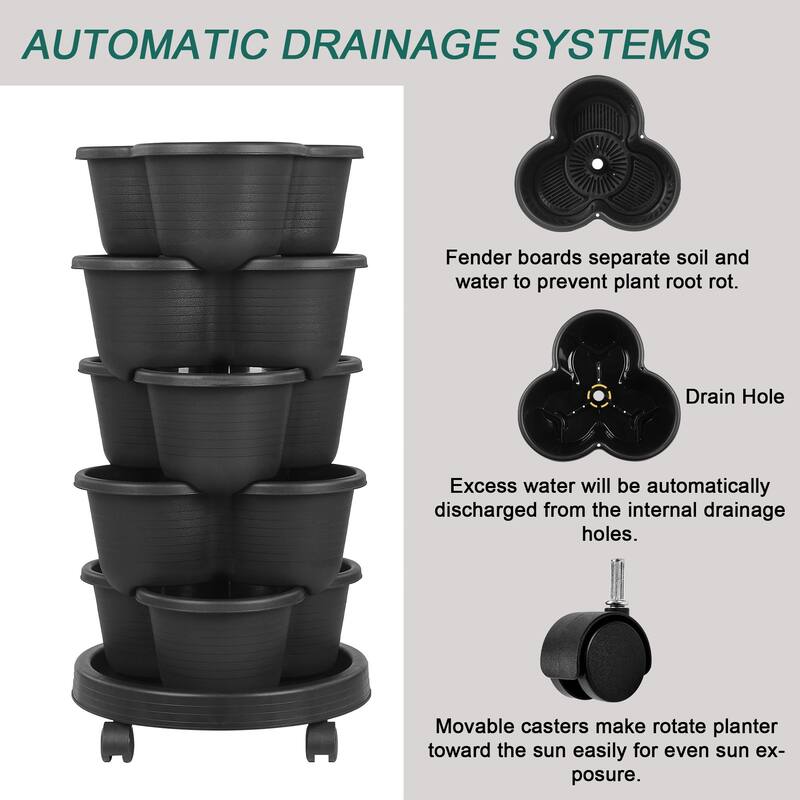 AUTOMATIC DRAINAGE SYSTEMS

Fender boards separate soil and water to prevent plant root rot.

Drain Hole

Excess water will be automatically discharged from the internal drainage holes.

Movable casters make rotate planter toward the sun easily for even sun exposure.