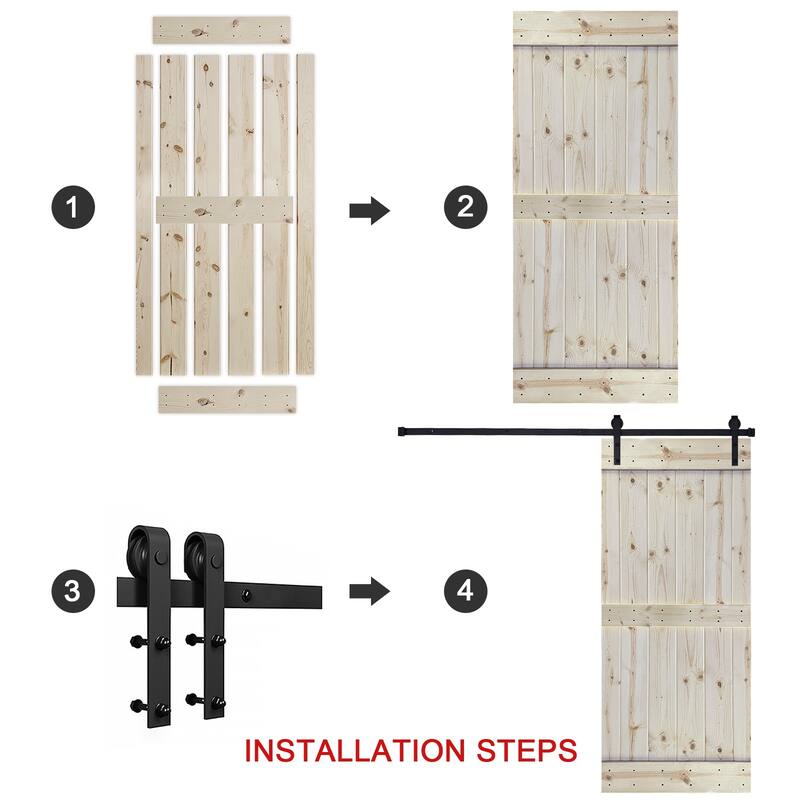 1

2

3

4

INSTALLATION STEPS