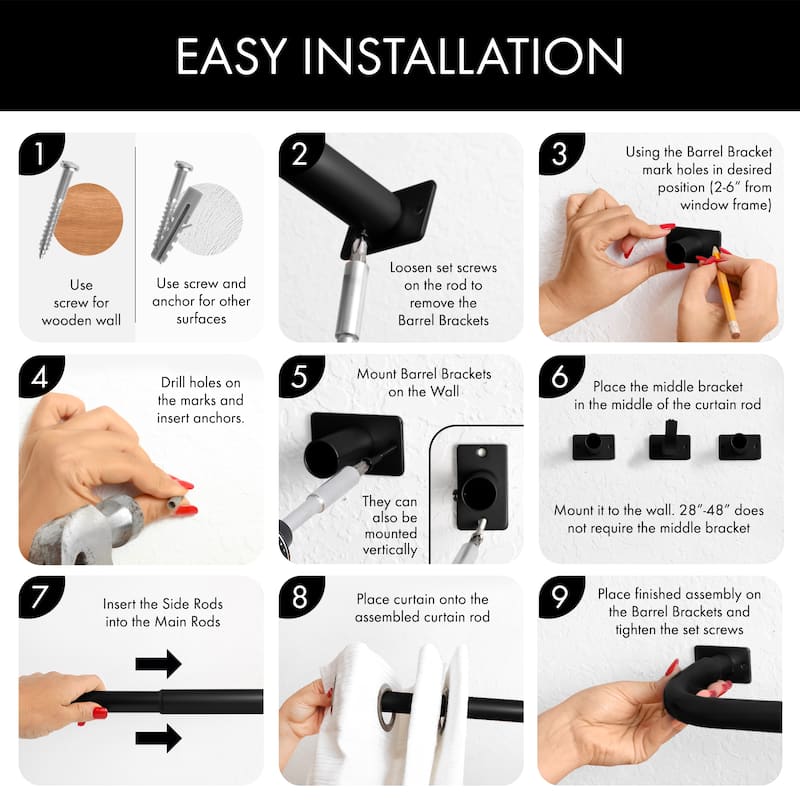 EASY INSTALLATION

1

Use screw for wooden wall

Use screw and anchor for other surfaces

2

Loosen set screws on the rod to remove the Barrel Brackets

3

Using the Barrel Bracket mark holes in desired position (2-6" from window frame)

4

Drill holes on the marks and insert anchors.

5

Mount Barrel Brackets on the Wall

They can also be mounted vertically

6

Place the middle bracket in the middle of the curtain rod

Mount it to the wall. 28"-48" does not require the middle bracket

7

Insert the Side Rods into the Main Rods

8

Place curtain onto the assembled curtain rod

9

Place finished assembly on the Barrel Brackets and tighten the set screws