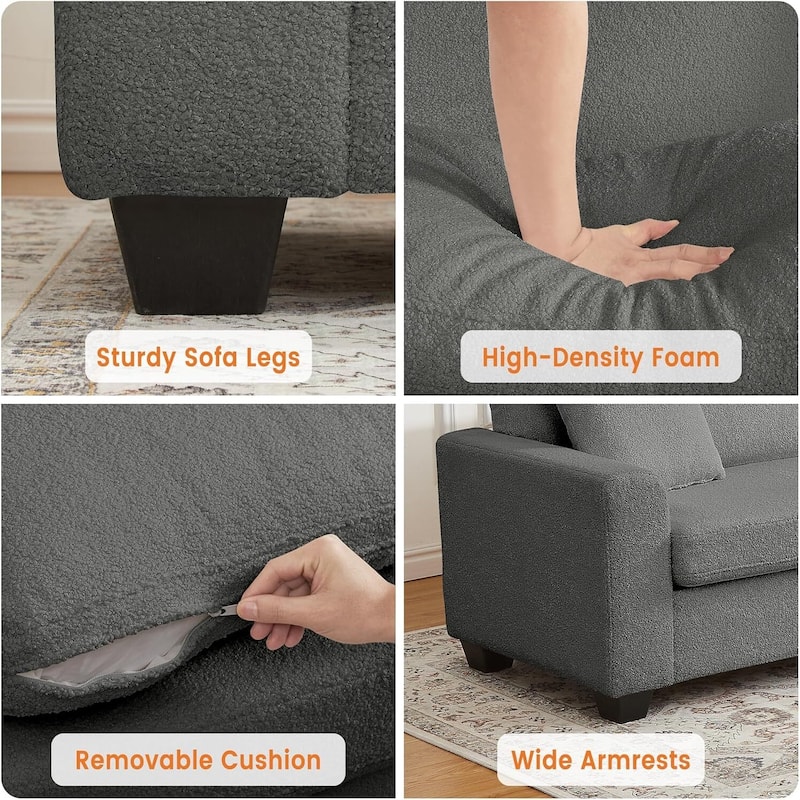 Sturdy Sofa Legs

High-Density Foam

Removable Cushion

Wide Armrests