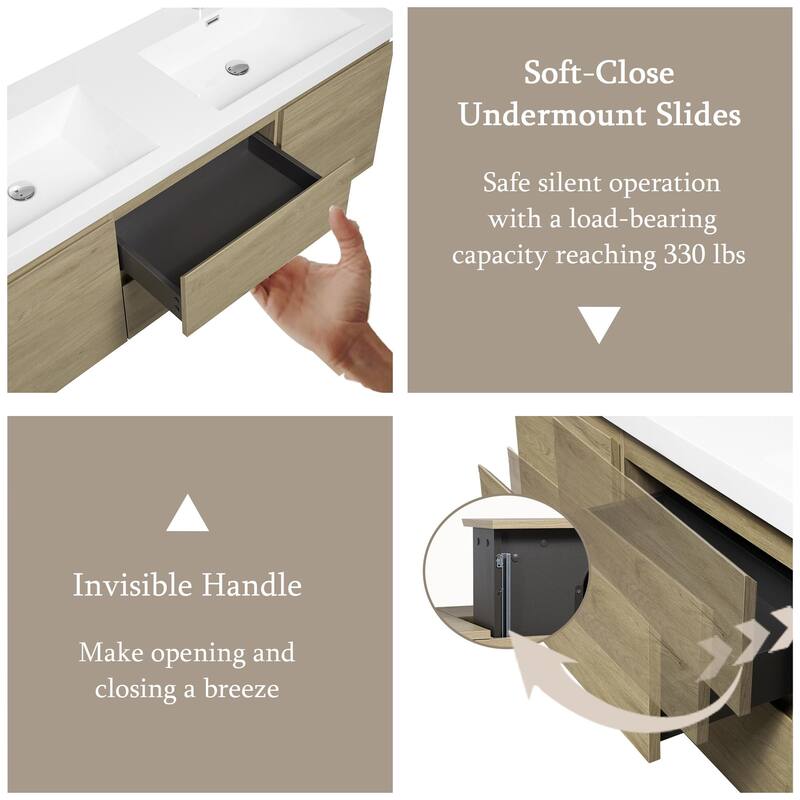 Soft-Close Undermount Slides

Safe silent operation with a load-bearing capacity reaching 330 lbs

Invisible Handle

Make opening and closing a breeze