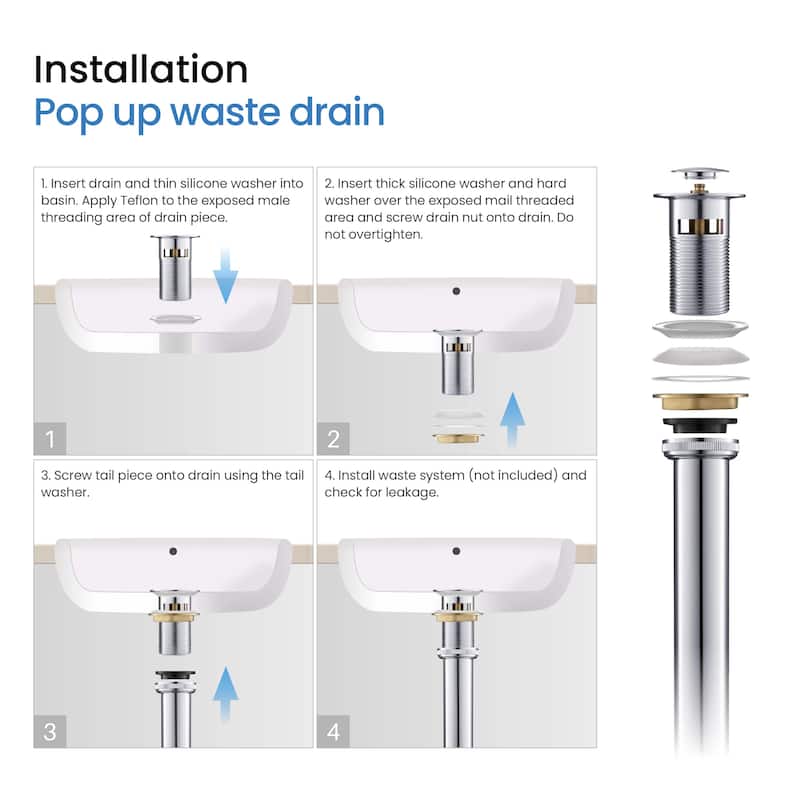 Installation
Pop up waste drain

1. Insert drain and thin silicone washer into basin. Apply Teflon to the exposed male threading area of drain piece.

1

2. Insert thick silicone washer and hard washer over the exposed mail threaded area and screw drain nut onto drain. Do not overtighten.

2

3. Screw tail piece onto drain using the tail washer.

3

4. Install waste system (not included) and check for leakage.

4