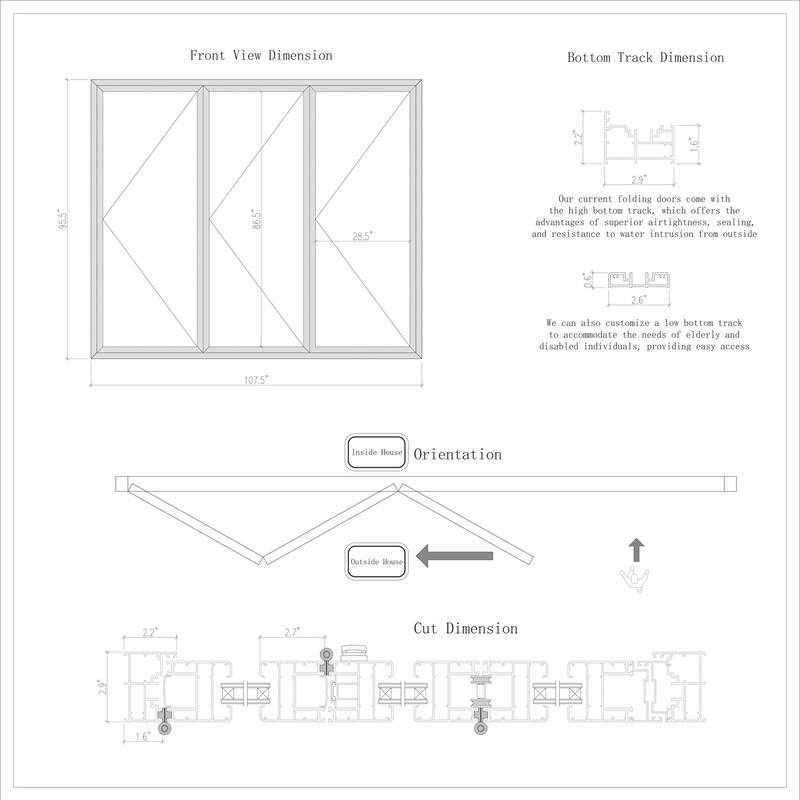 Front View Dimension

95.5"

86.5"

28.5"

107.5"

Bottom Track Dimension

2.2"

1.6"

2.9"

Our current folding doors come with the high bottom track, which offers the advantages of superior airtightness, sealing, and resistance to water intrusion from outside

0.6"

2.6"

We can also customize a low bottom track to accommodate the needs of elderly and disabled individuals, providing easy access

Inside House

Orientation

Outside House

Cut Dimension

2.2"

2.7"

2.9"

1.6"