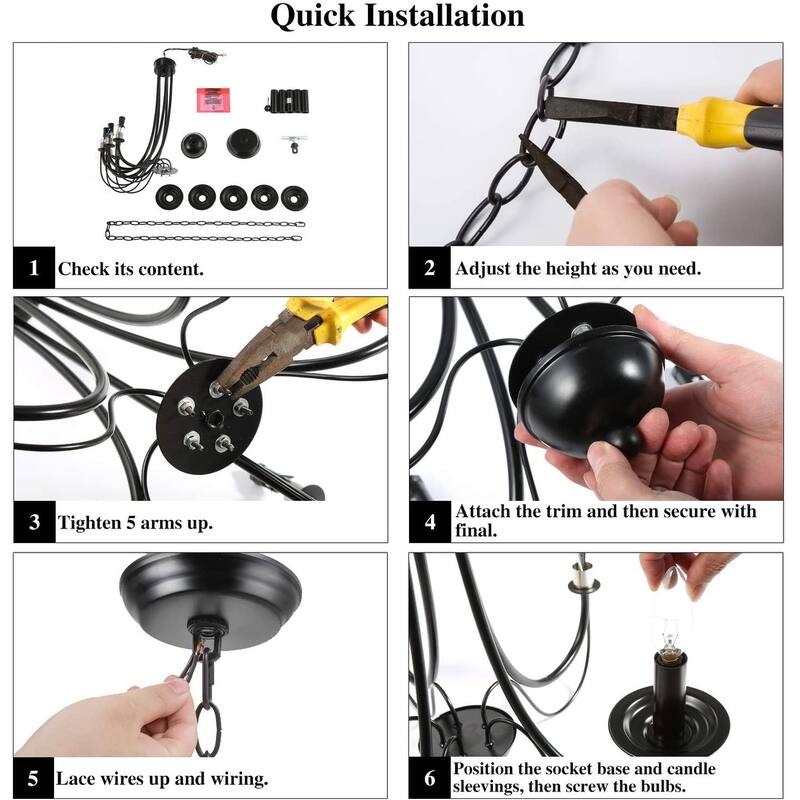 Quick Installation

1 Check its content.

2 Adjust the height as you need.

3 Tighten 5 arms up.

4 Attach the trim and then secure with final.

5 Lace wires up and wiring.

6 Position the socket base and candle sleevings, then screw the bulbs.