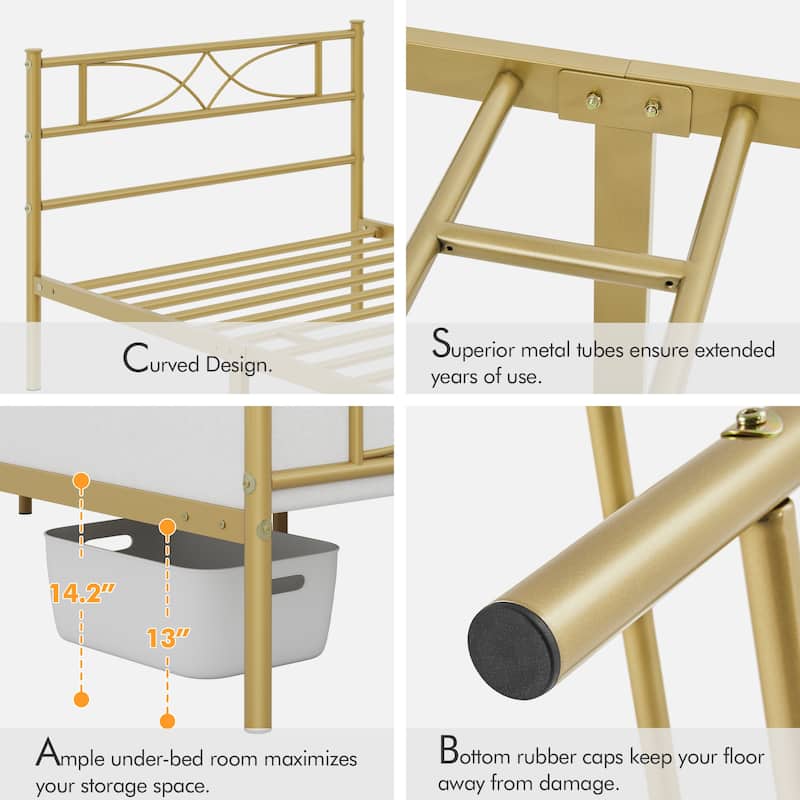 Curved Design.

Superior metal tubes ensure extended years of use.

14.2"

13"

Ample under-bed room maximizes your storage space.

Bottom rubber caps keep your floor away from damage.