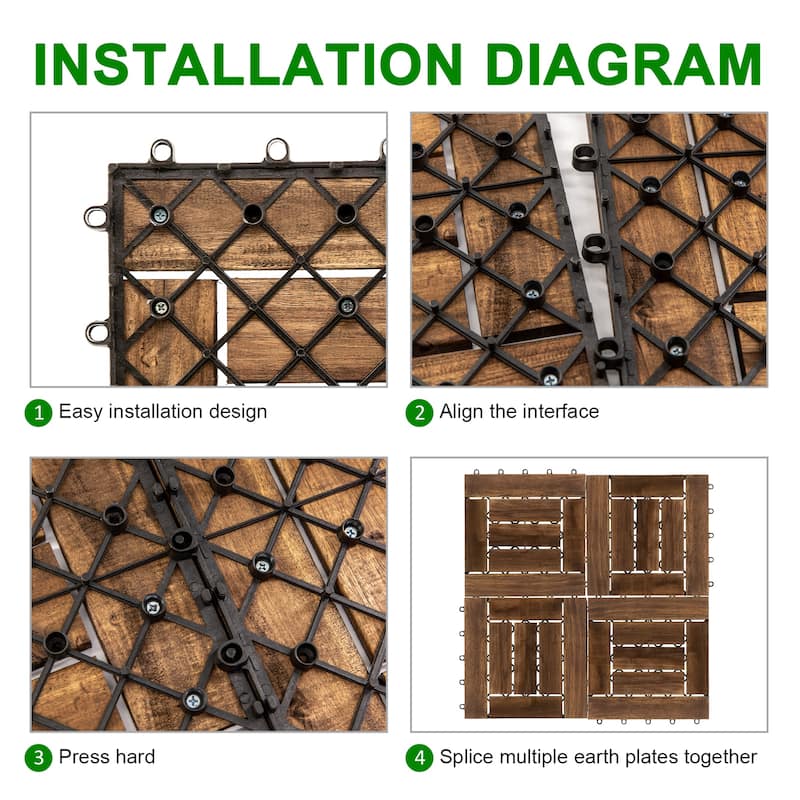 INSTALLATION DIAGRAM

1 Easy installation design

2 Align the interface

3 Press hard

4 Splice multiple earth plates together