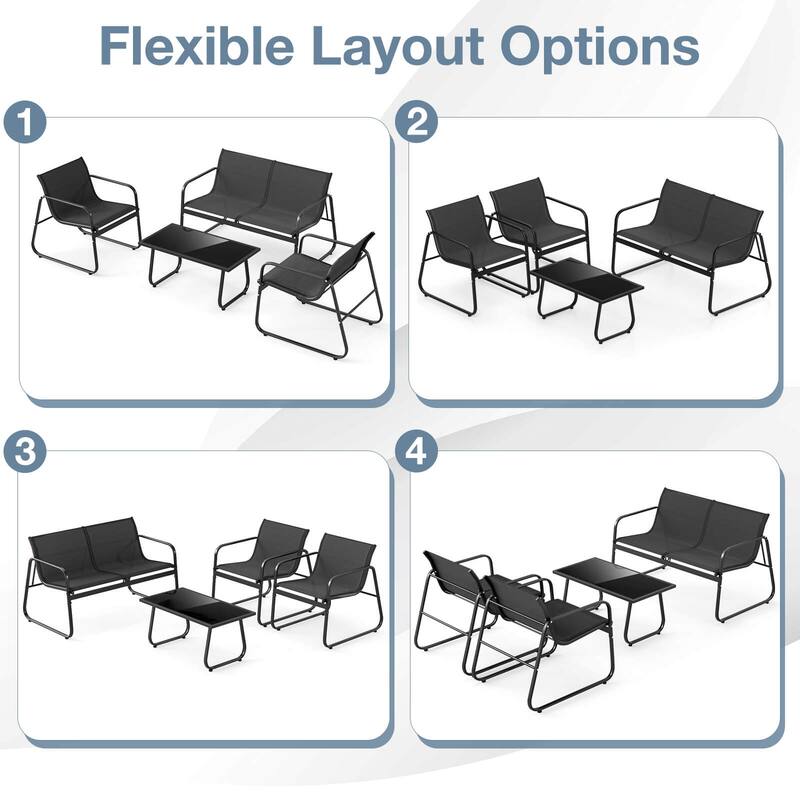 Flexible Layout Options

1

2

3

4