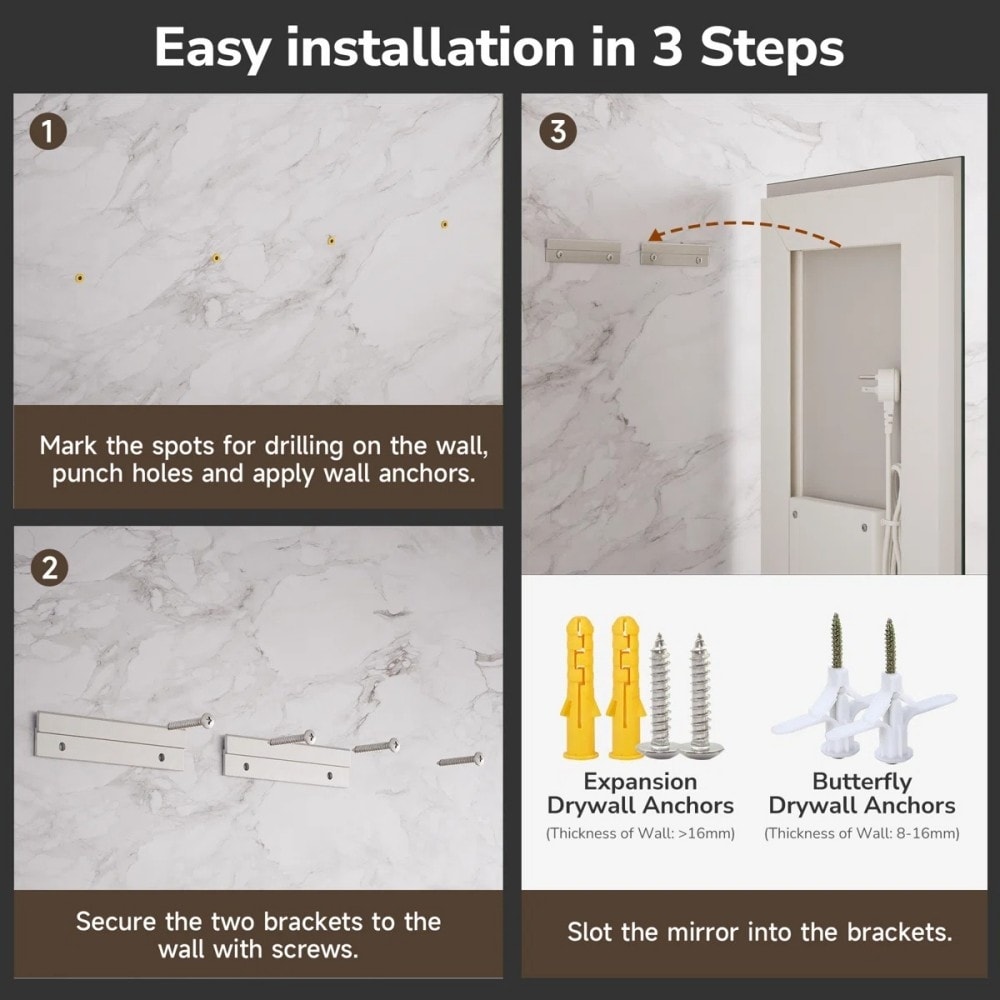 Easy installation in 3 Steps

1

Mark the spots for drilling on the wall, punch holes and apply wall anchors.

2

Secure the two brackets to the wall with screws.

3

Expansion Drywall Anchors
(Thickness of Wall: >16mm)

Butterfly Drywall Anchors
(Thickness of Wall: 8-16mm)

Slot the mirror into the brackets.