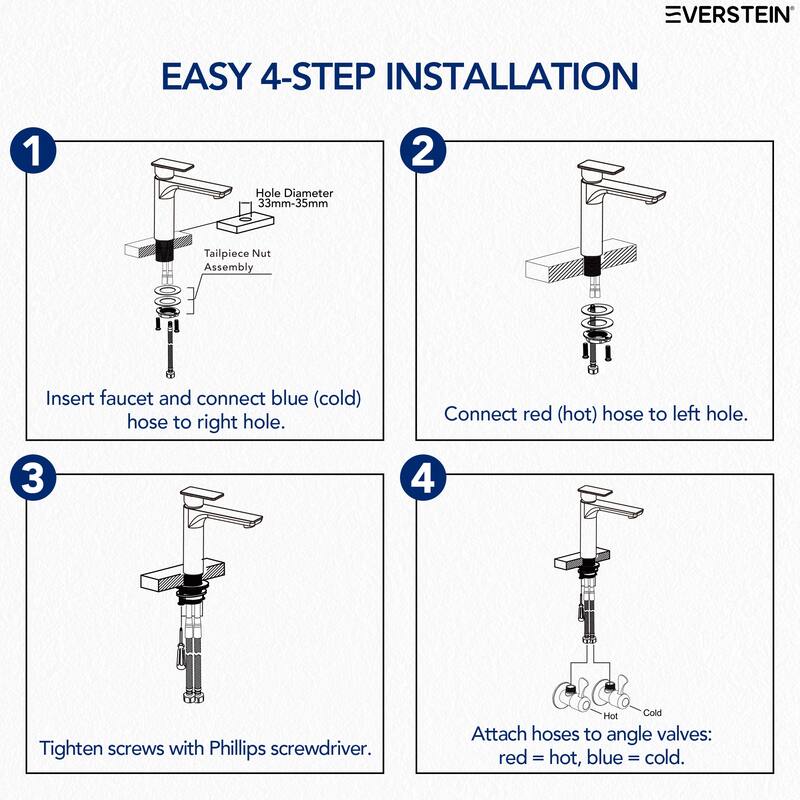 EVERSTEIN®

EASY 4-STEP INSTALLATION

1

Hole Diameter 33mm-35mm

Tailpiece Nut Assembly

Insert faucet and connect blue (cold) hose to right hole.

2

Connect red (hot) hose to left hole.

3

Tighten screws with Phillips screwdriver.

4

Hot

Cold

Attach hoses to angle valves: red = hot, blue = cold.