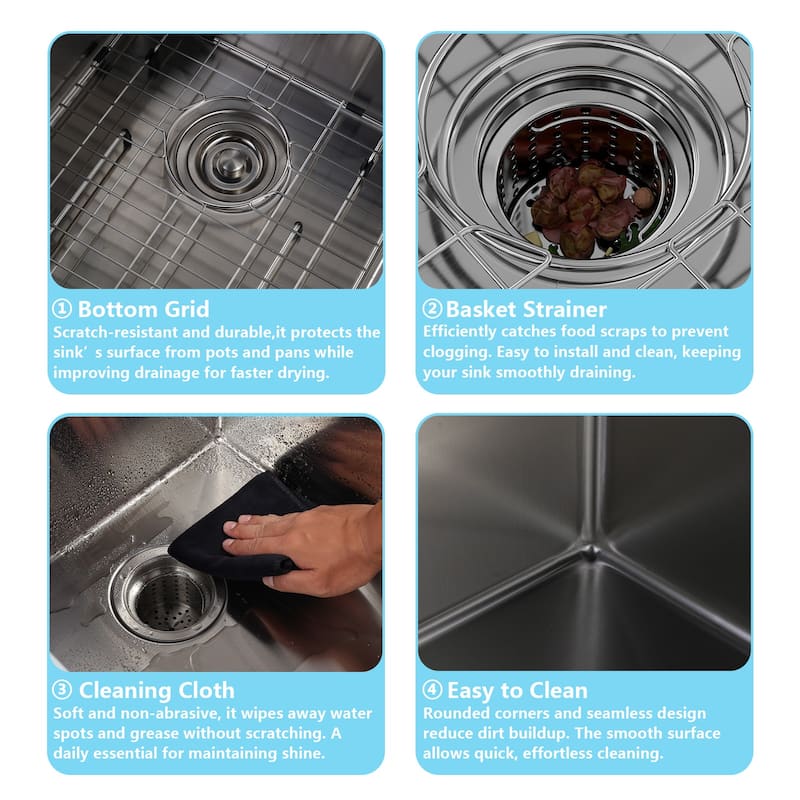 ① Bottom Grid
Scratch-resistant and durable,it protects the sink’s surface from pots and pans while improving drainage for faster drying.

② Basket Strainer
Efficiently catches food scraps to prevent clogging. Easy to install and clean, keeping your sink smoothly draining.

③ Cleaning Cloth
Soft and non-abrasive, it wipes away water spots and grease without scratching. A daily essential for maintaining shine.

④ Easy to Clean
Rounded corners and seamless design reduce dirt buildup. The smooth surface allows quick, effortless cleaning.