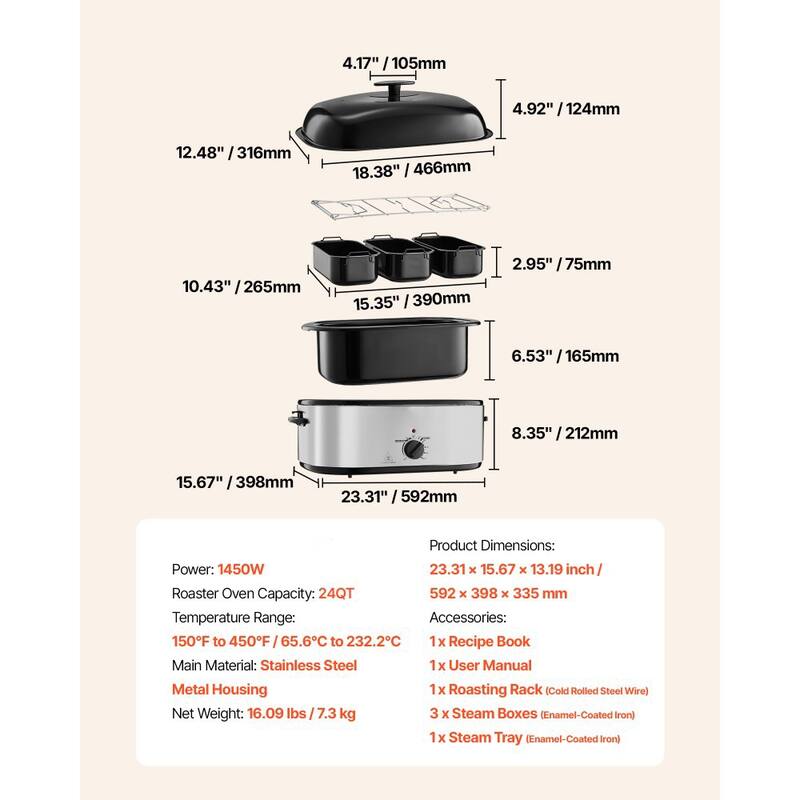 4.17" / 105mm

4.92" / 124mm

12.48" / 316mm

18.38" / 466mm

2.95" / 75mm

10.43" / 265mm

15.35" / 390mm

6.53" / 165mm

8.35" / 212mm

15.67" / 398mm

23.31" / 592mm

Power: 1450W

Roaster Oven Capacity: 24QT

Temperature Range:

150°F to 450°F / 65.6°C to 232.2°C

Main Material: Stainless Steel Metal Housing

Net Weight: 16.09 lbs / 7.3 kg

Product Dimensions:

23.31 × 15.67 × 13.19 inch / 592 × 398 × 335 mm

Accessories:

1 x Recipe Book

1 x User Manual

1 x Roasting Rack (Cold Rolled Steel Wire)

3 x Steam Boxes (Enamel-Coated Iron)

1 x Steam Tray (Enamel-Coated Iron)